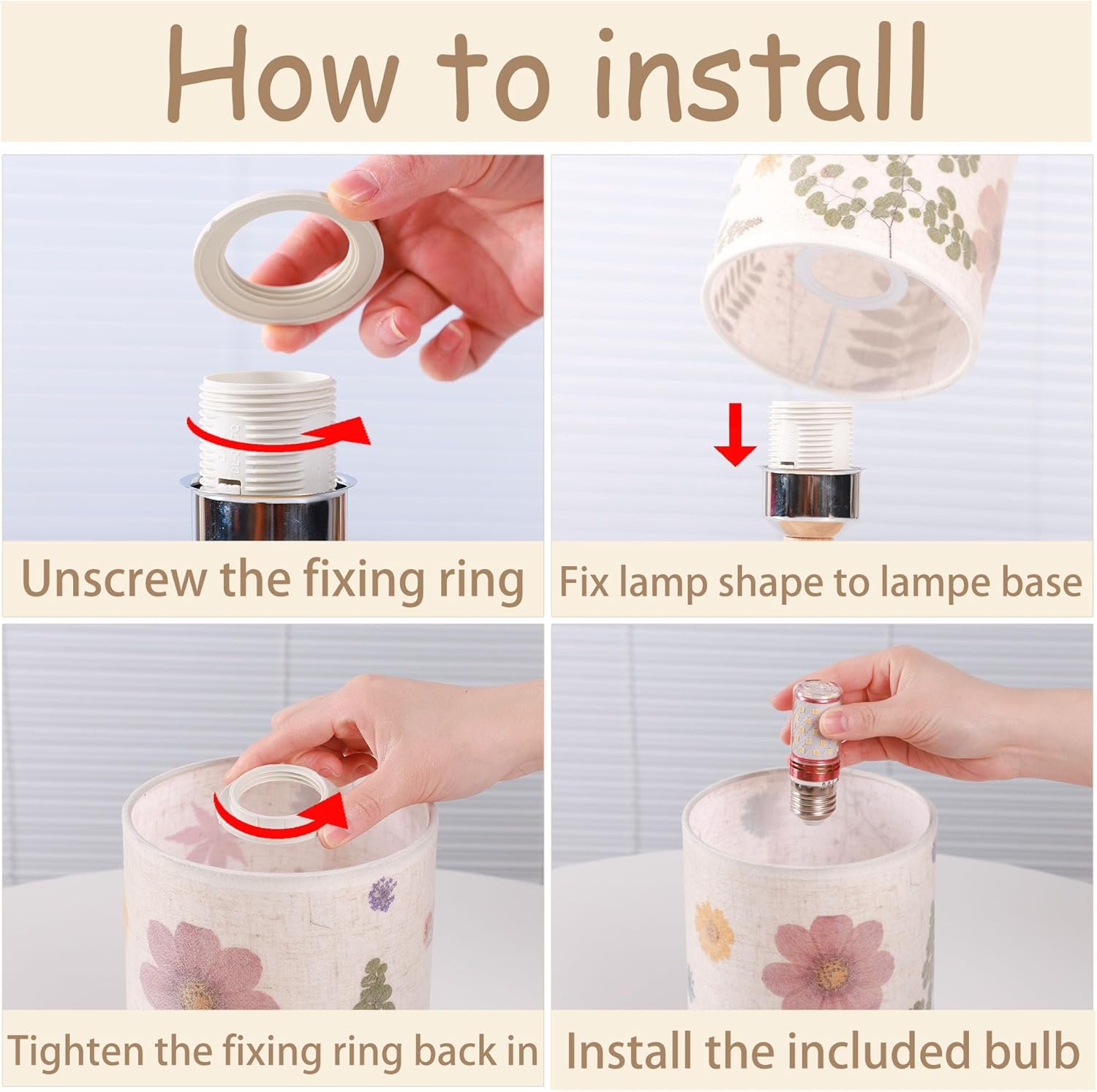 How to install

Unscrew the fixing ring

Fix lamp shape to lampe base

Tighten the fixing ring back in

Install the included bulb