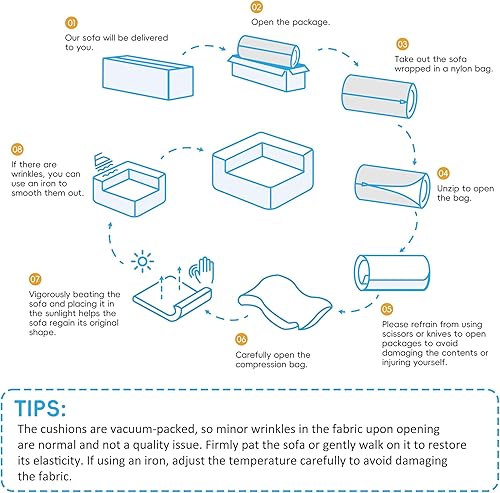 01
Our sofa will be delivered to you.

02
Open the package.

03
Take out the sofa wrapped in a nylon bag.

04
Unzip to open the bag.

05
Please refrain from using scissors or knives to open packages to avoid damaging the contents or injuring yourself.

06
Carefully open the compression bag.

07
Vigorously beating the sofa and placing it in the sunlight helps the sofa regain its original shape.

08
If there are wrinkles, you can use an iron to smooth them out.

TIPS:
The cushions are vacuum-packed, so minor wrinkles in the fabric upon opening are normal and not a quality issue. Firmly pat the sofa or gently walk on it to restore its elasticity. If using an iron, adjust the temperature carefully to avoid damaging the fabric.