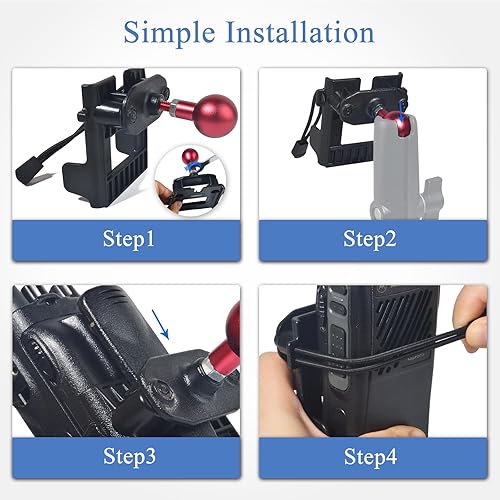 Simple Installation

Step1

Step2

Step3

Step4