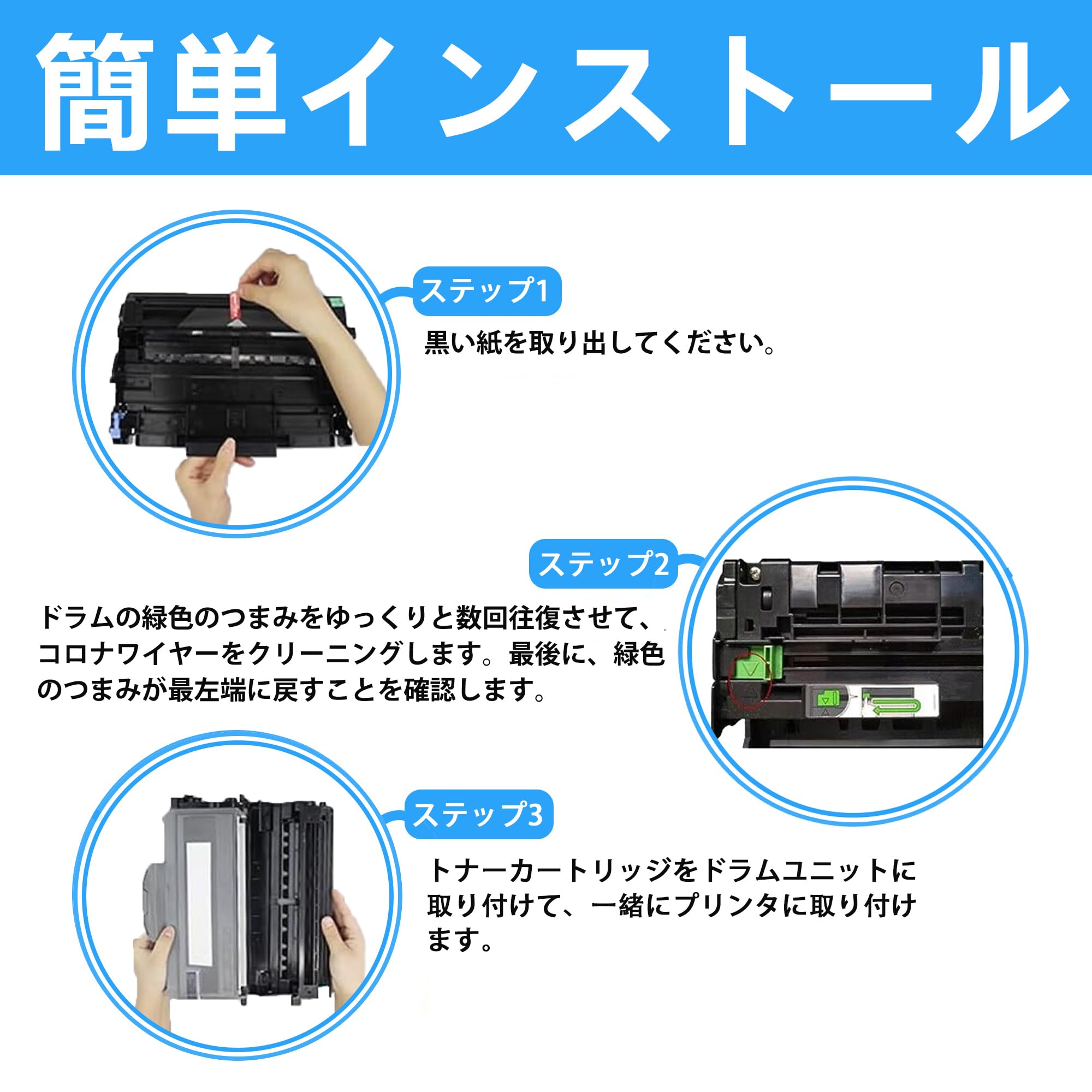 簡単インストール

ステップ1

黒い紙を取り出してください。

ステップ2

ドラムの緑色のつまみをゆっくりと数回往復させて、コロナワイヤーをクリーニングします。最後に、緑色のつまみが最左端に戻すことを確認します。

ステップ3

トナーカートリッジをドラムユニットに取り付けて、一緒にプリンタに取り付けます。