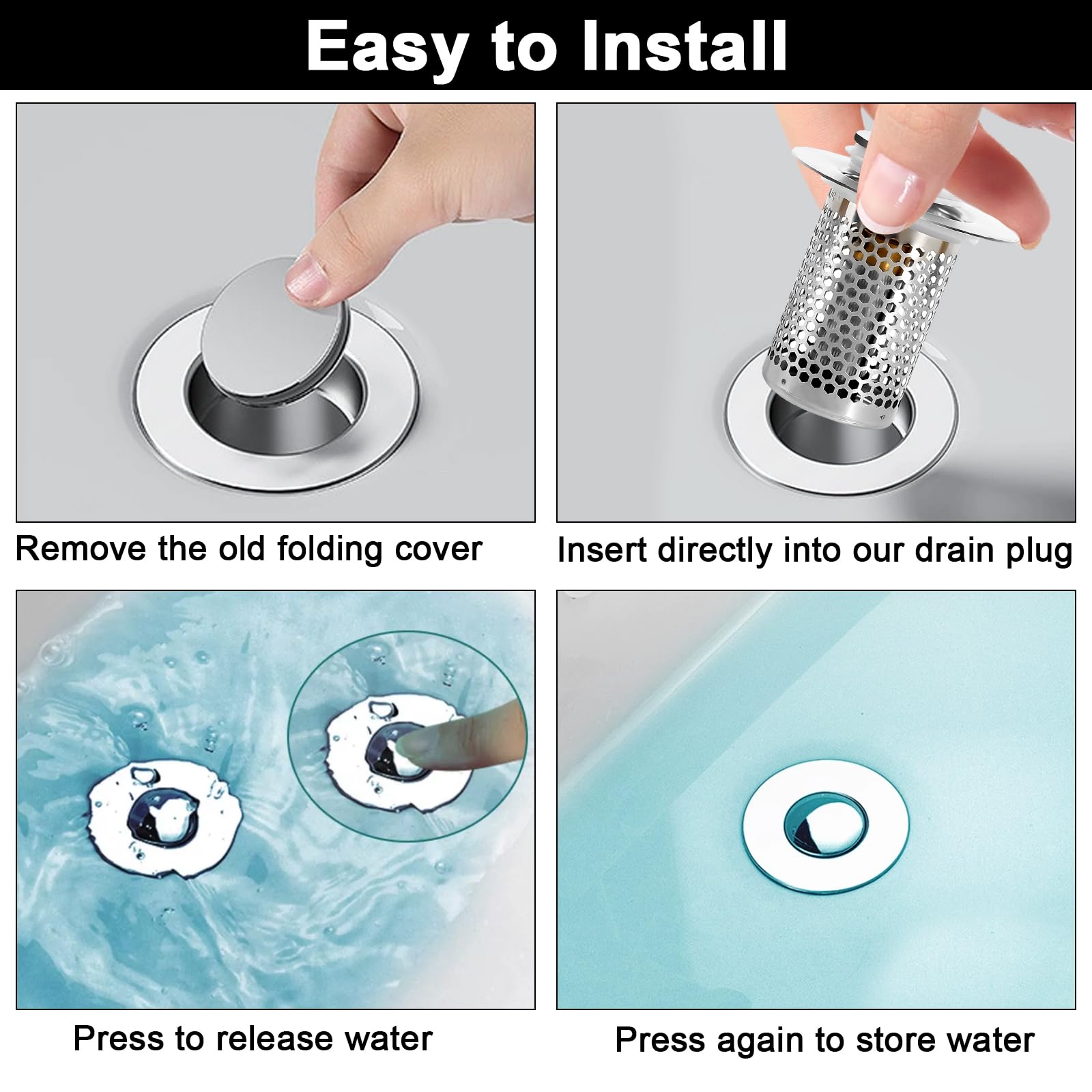 Easy to Install

Remove the old folding cover

Insert directly into our drain plug

Press to release water

Press again to store water