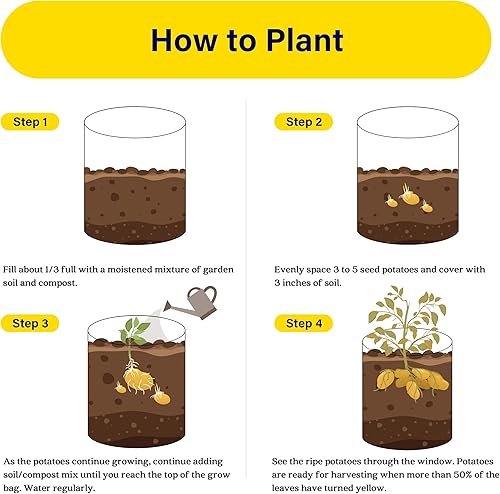 How to Plant

Step 1

Fill about 1/3 full with a moistened mixture of garden soil and compost.

Step 2

Evenly space 3 to 5 seed potatoes and cover with 3 inches of soil.

Step 3

As the potatoes continue growing, continue adding soil/compost mix until you reach the top of the grow bag. Water regularly.

Step 4

See the ripe potatoes through the window. Potatoes are ready for harvesting when more than 50% of the leaves have turned yellow.