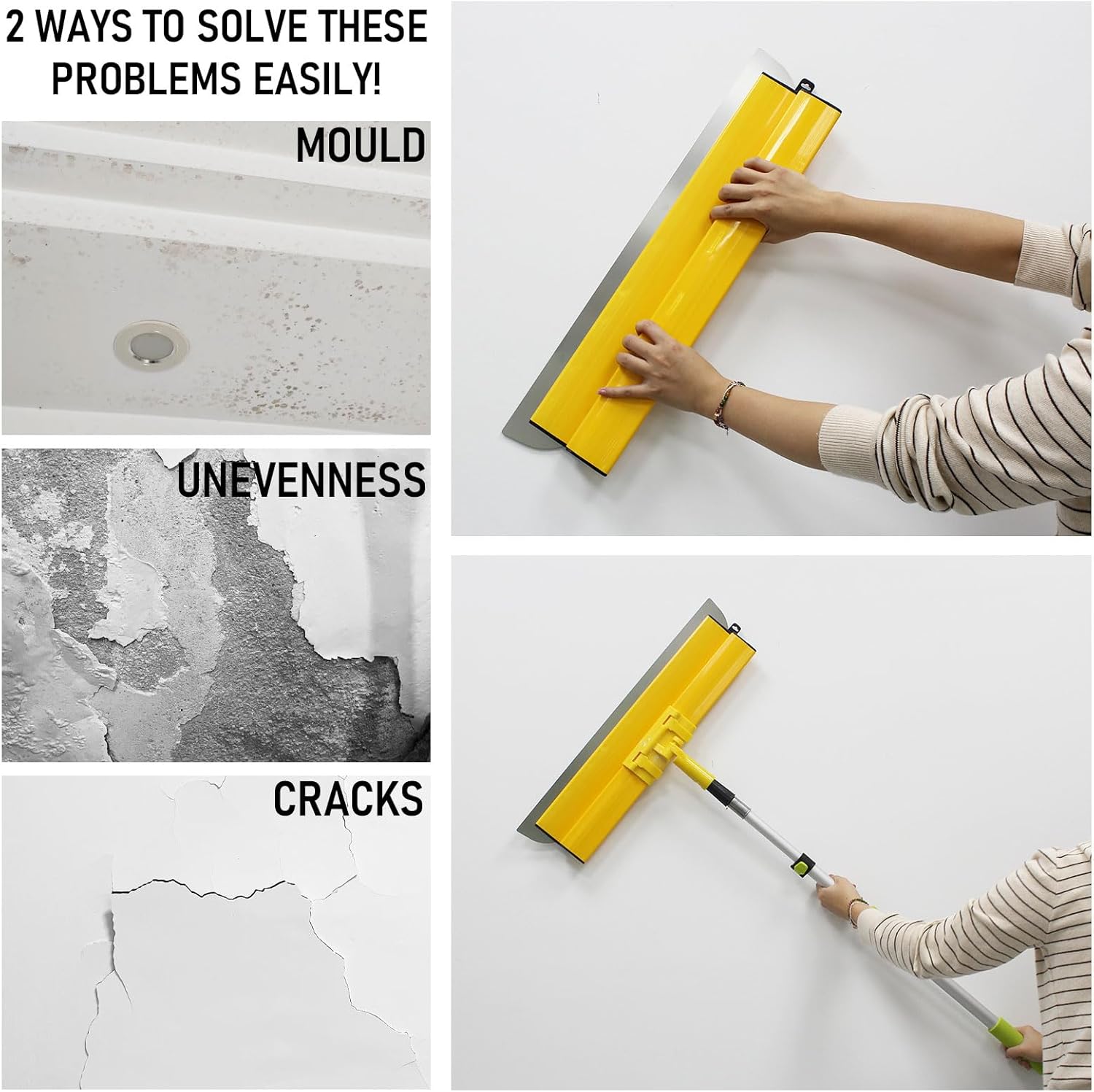 2 WAYS TO SOLVE THESE PROBLEMS EASILY!

MOULD

UNEVENNESS

CRACKS