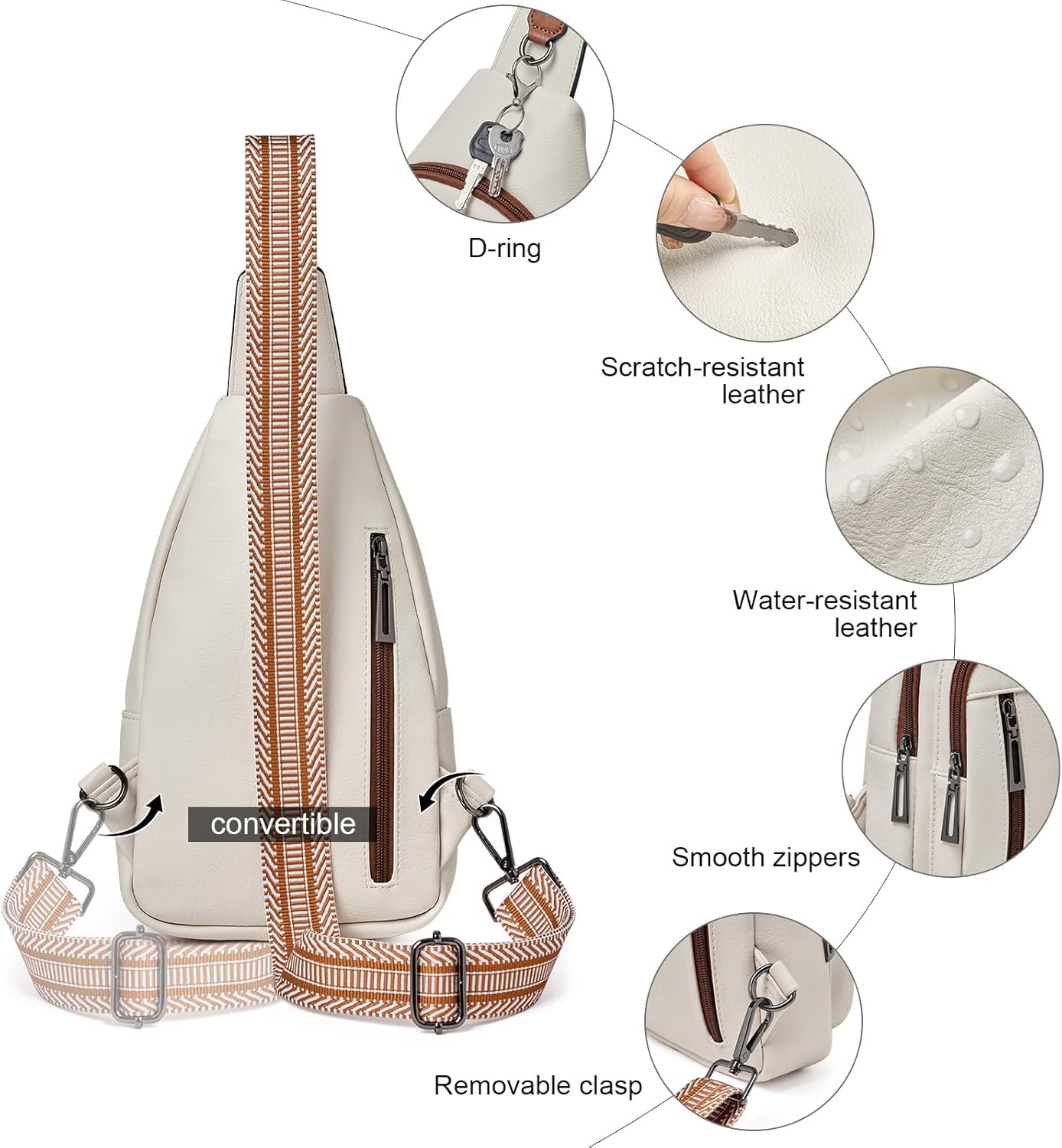 D-ring

Scratch-resistant leather

Water-resistant leather

convertible

Smooth zippers

Removable clasp