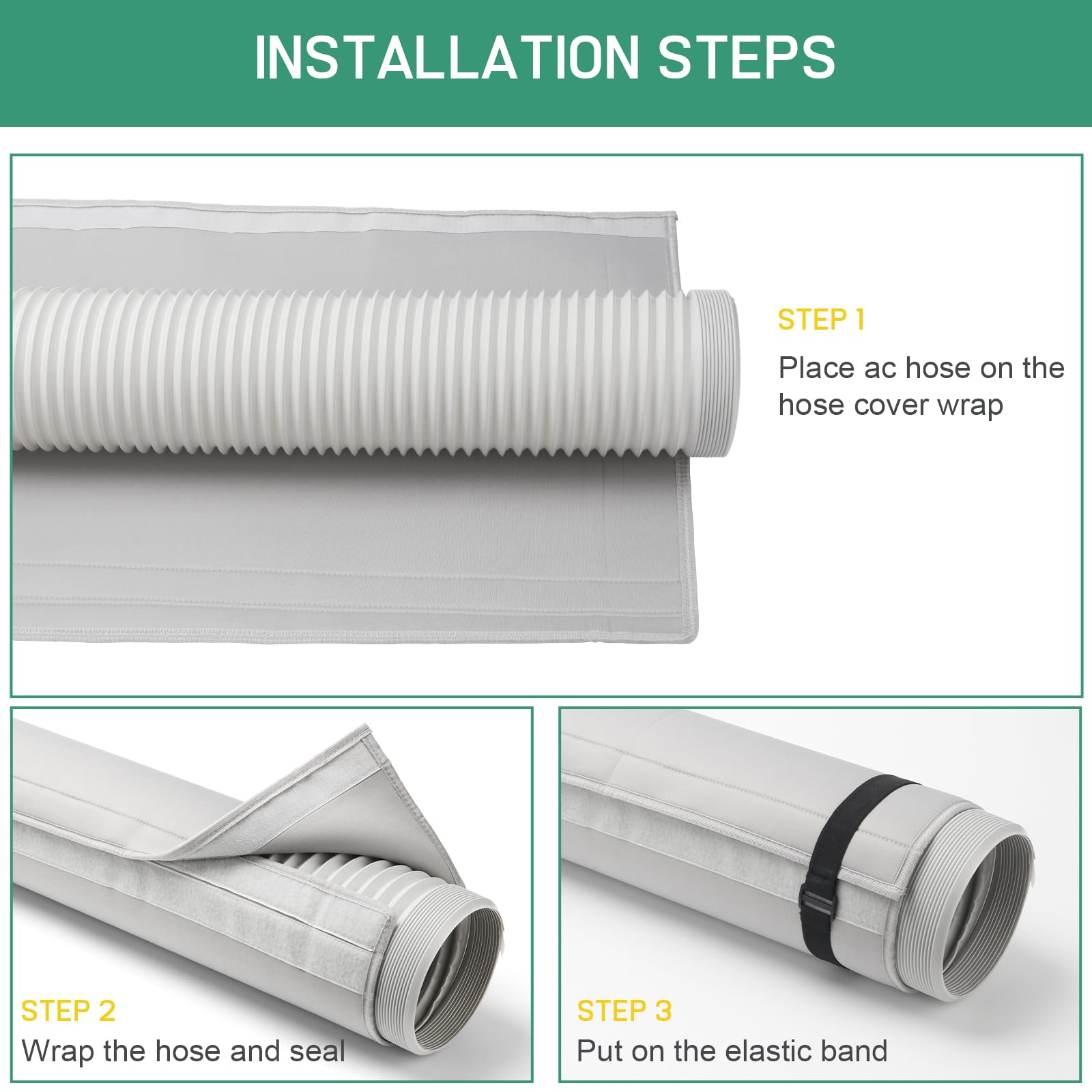 INSTALLATION STEPS

STEP 1
Place ac hose on the hose cover wrap

STEP 2
Wrap the hose and seal

STEP 3
Put on the elastic band