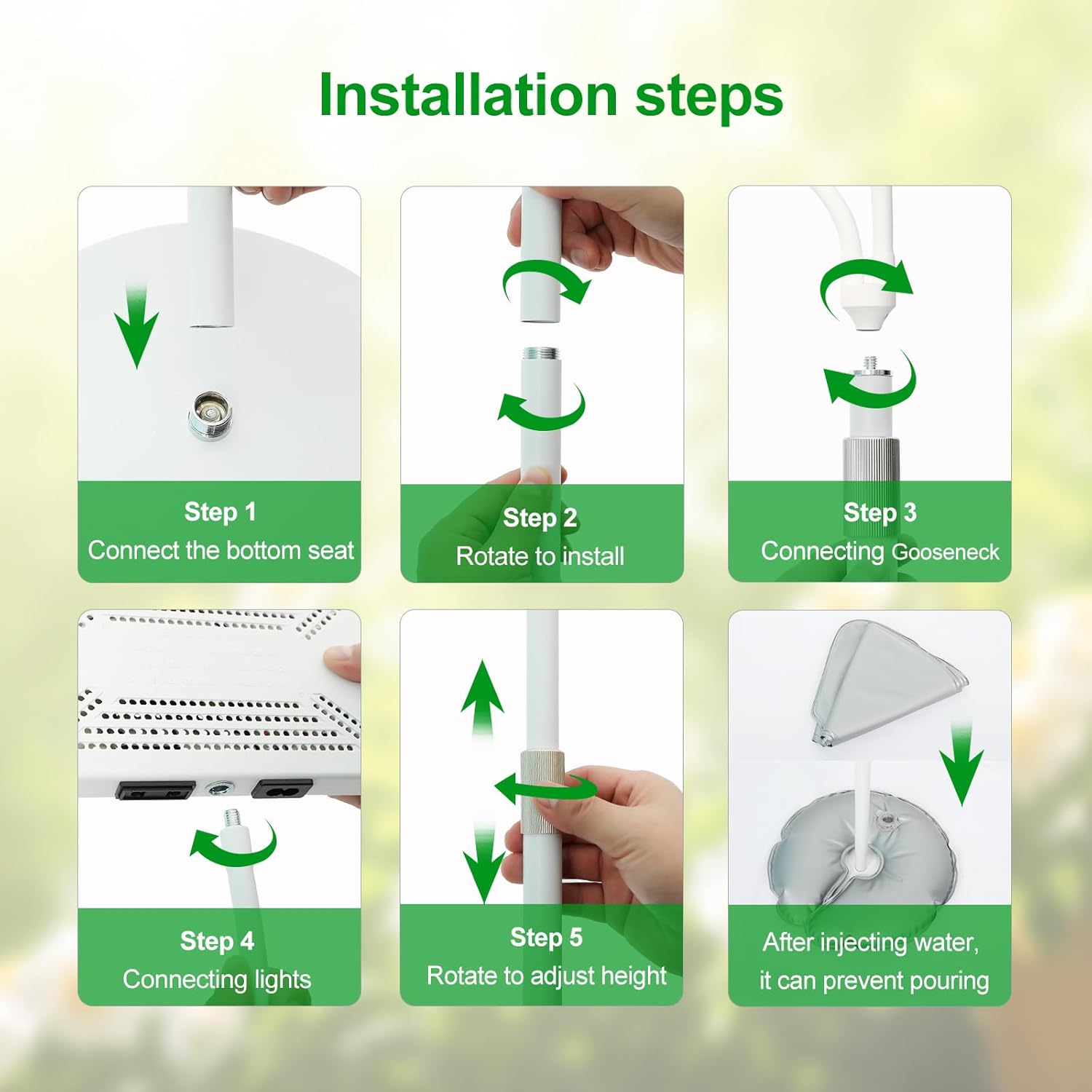 Installation steps

Step 1
Connect the bottom seat

Step 2
Rotate to install

Step 3
Connecting Gooseneck

Step 4
Connecting lights

Step 5
Rotate to adjust height

After injecting water, it can prevent pouring