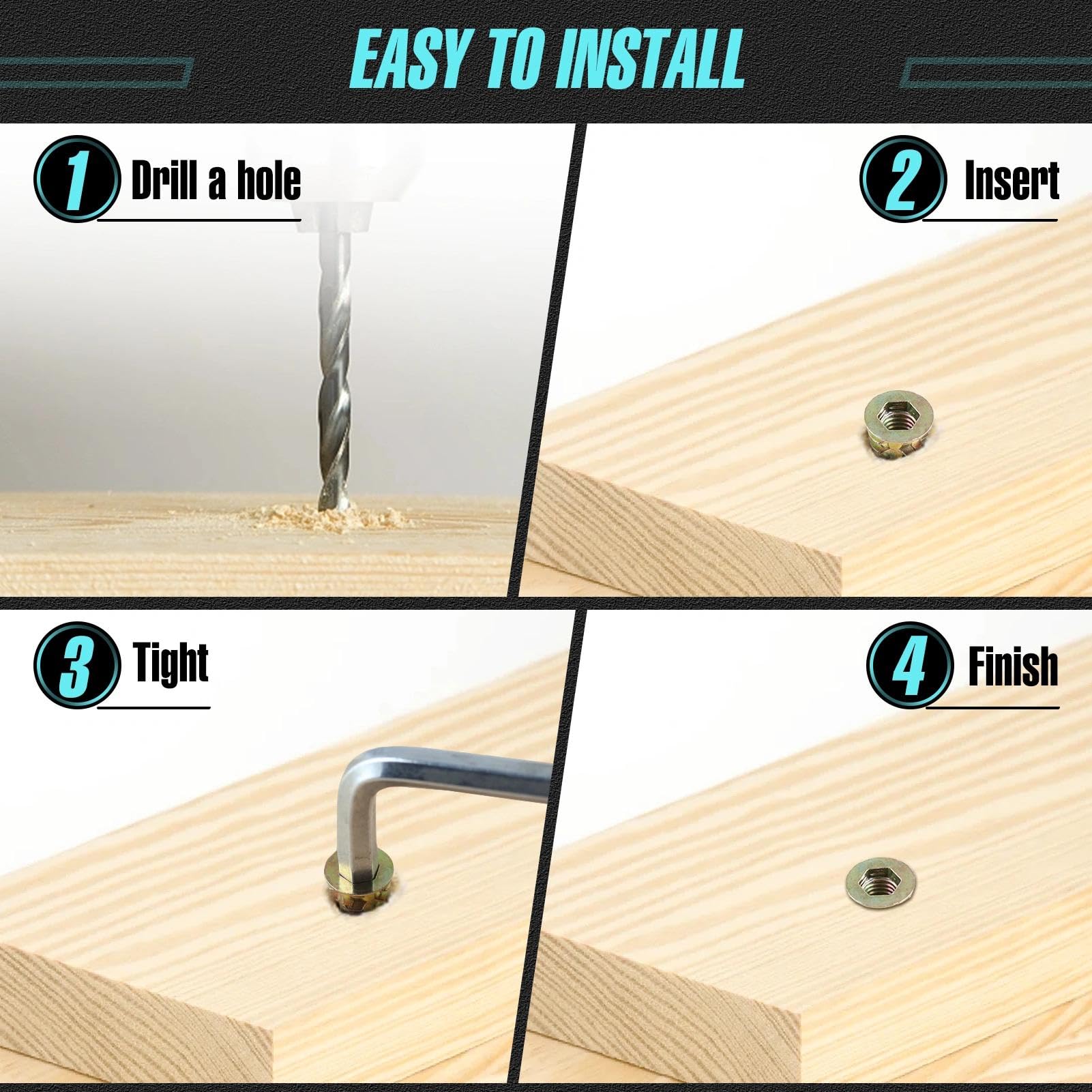 EASY TO INSTALL

1 Drill a hole

2 Insert

3 Tight

4 Finish