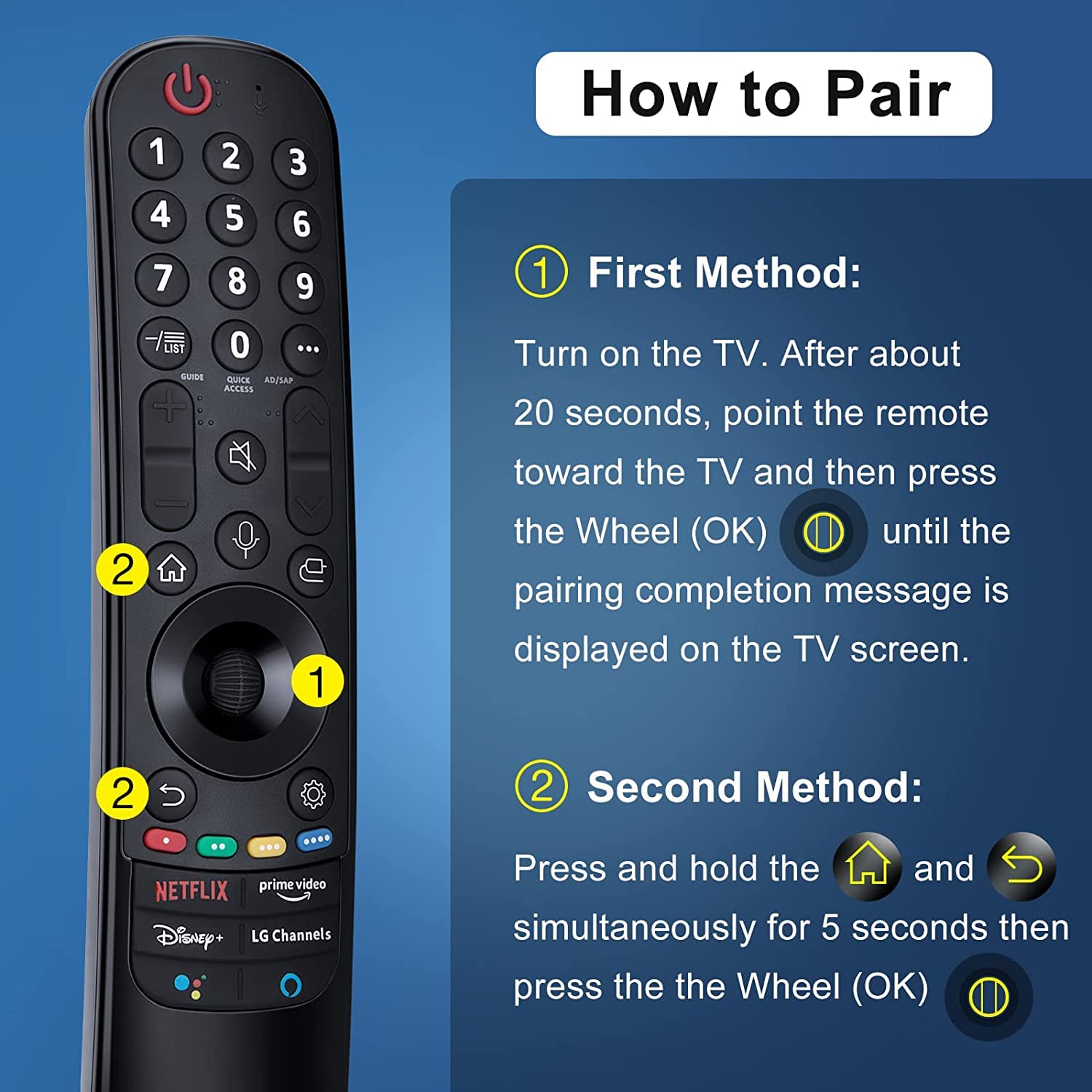 1 2 3
4 5 6
7 8 9
LIST 0 ...
GUIDE QUICK ACCESS AD/SAP
2
1
2
NETFLIX prime video
Disney+ LG Channels

How to Pair

① First Method:

Turn on the TV. After about 20 seconds, point the remote toward the TV and then press the Wheel (OK) until the pairing completion message is displayed on the TV screen.

② Second Method:

Press and hold the and simultaneously for 5 seconds then press the the Wheel (OK)