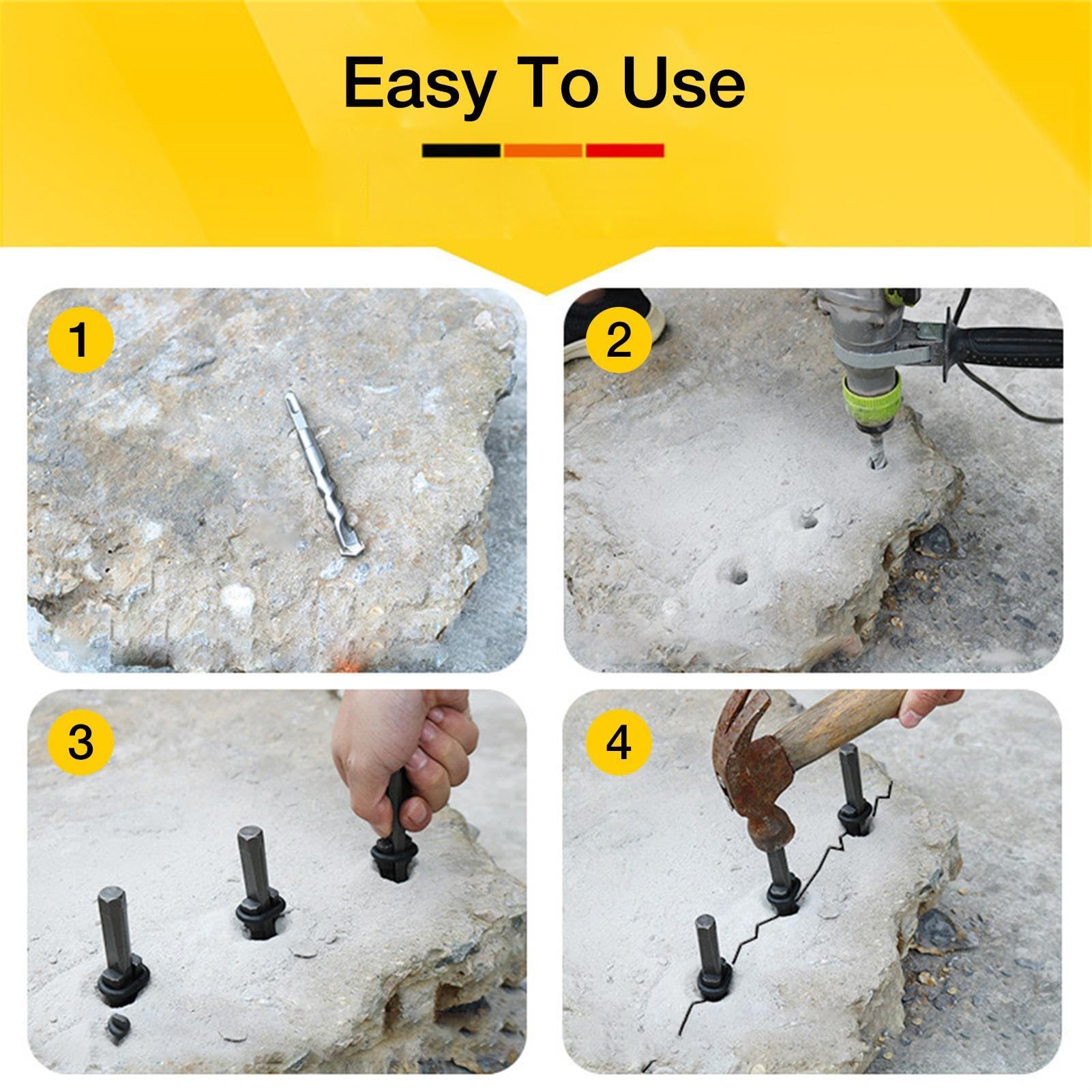 Easy To Use

1

2

3

4