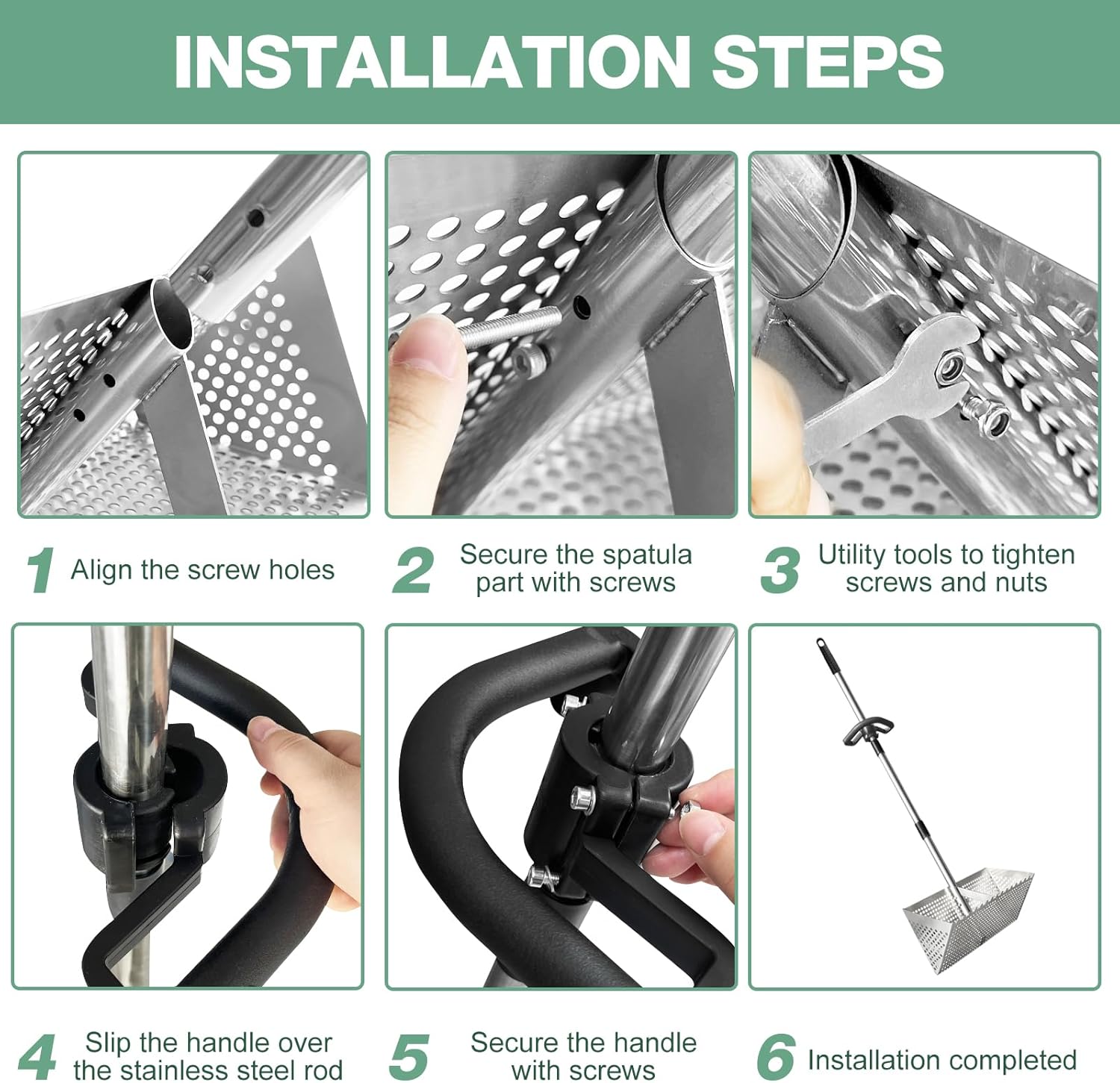 INSTALLATION STEPS

1 Align the screw holes

2 Secure the spatula part with screws

3 Utility tools to tighten screws and nuts

4 Slip the handle over the stainless steel rod

5 Secure the handle with screws

6 Installation completed