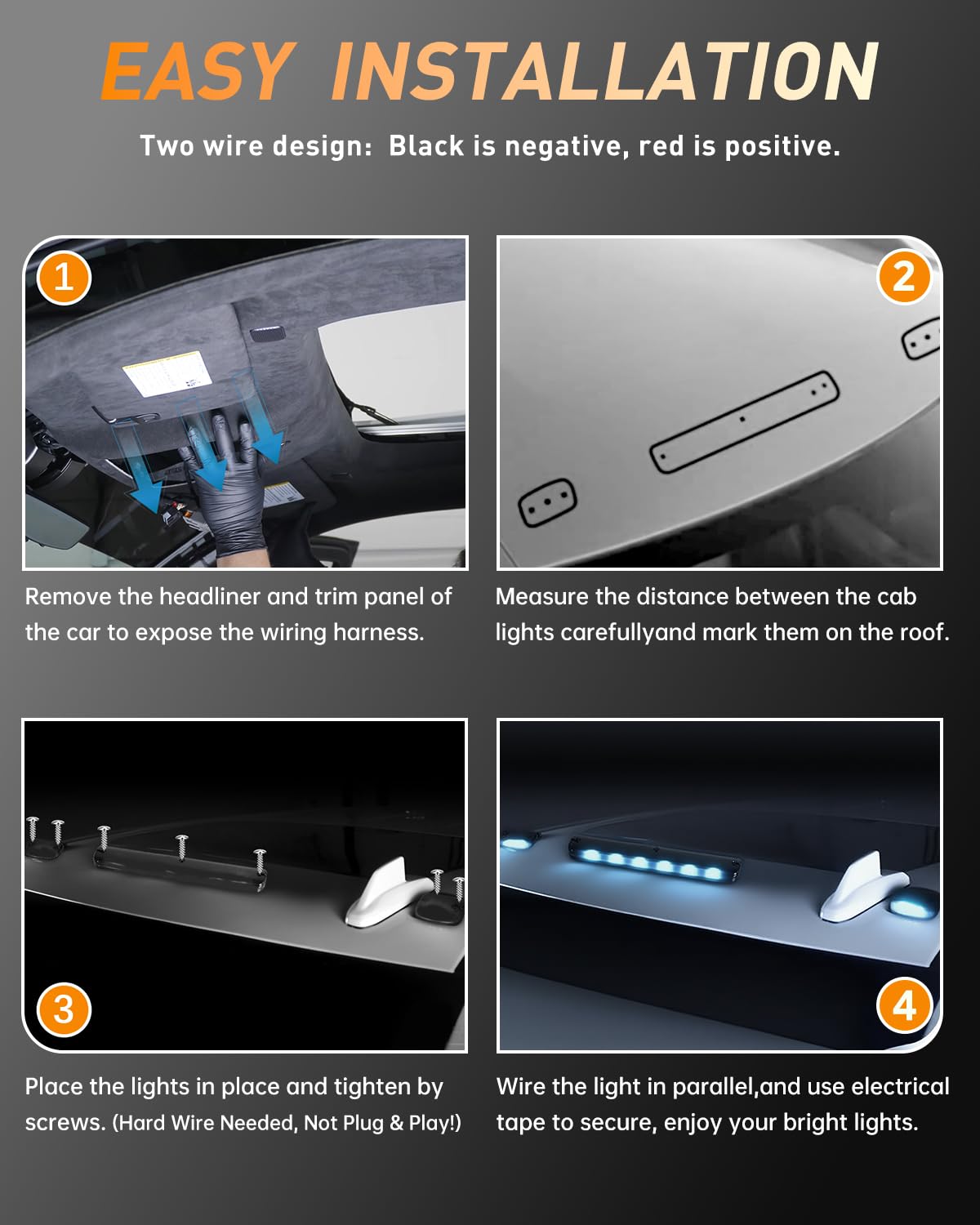 EASY INSTALLATION

Two wire design: Black is negative, red is positive.

1

Remove the headliner and trim panel of the car to expose the wiring harness.

2

Measure the distance between the cab lights carefullyand mark them on the roof.

3

Place the lights in place and tighten by screws. (Hard Wire Needed, Not Plug & Play!)

4

Wire the light in parallel,and use electrical tape to secure, enjoy your bright lights.