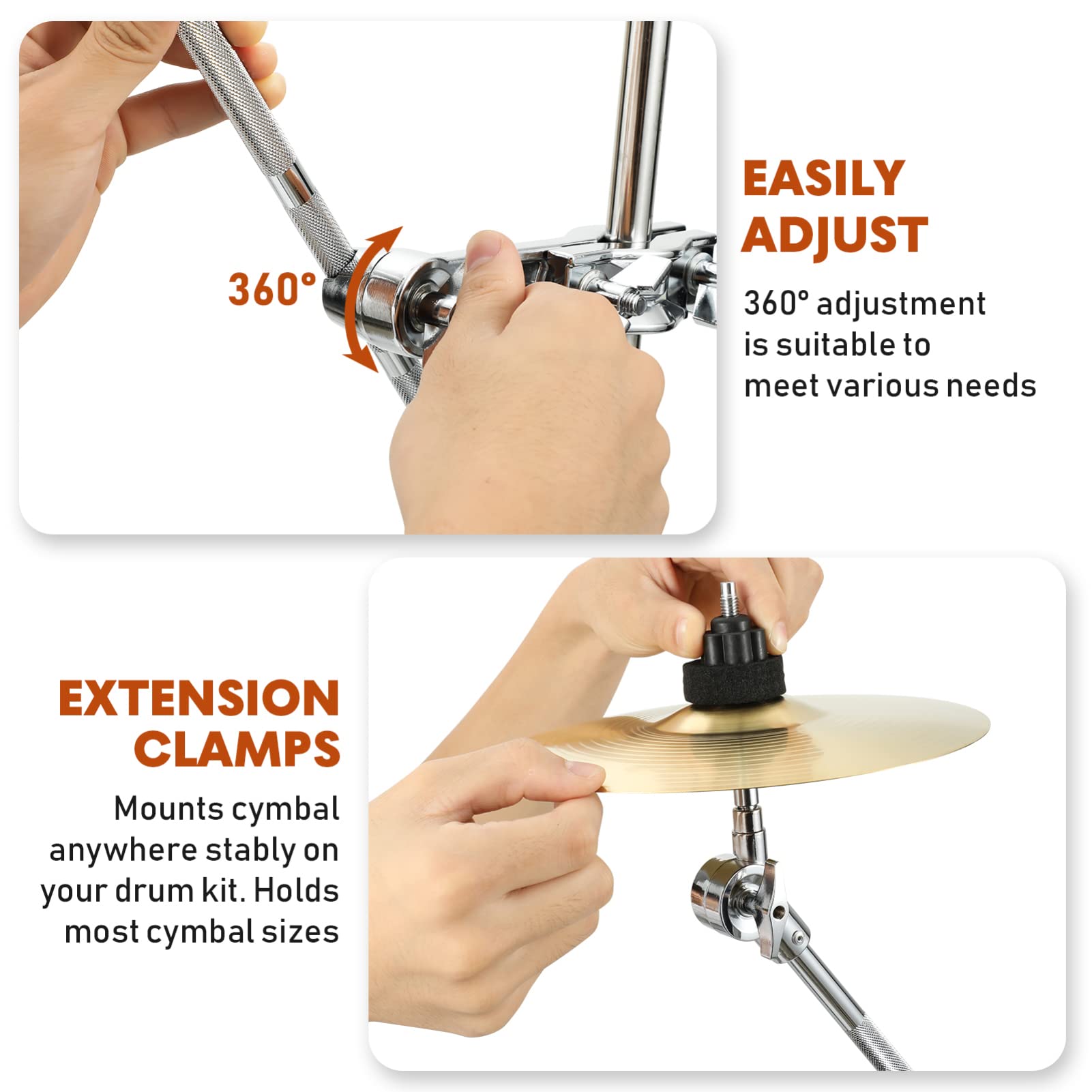 360°

EASILY ADJUST

360° adjustment is suitable to meet various needs

EXTENSION CLAMPS

Mounts cymbal anywhere stably on your drum kit. Holds most cymbal sizes