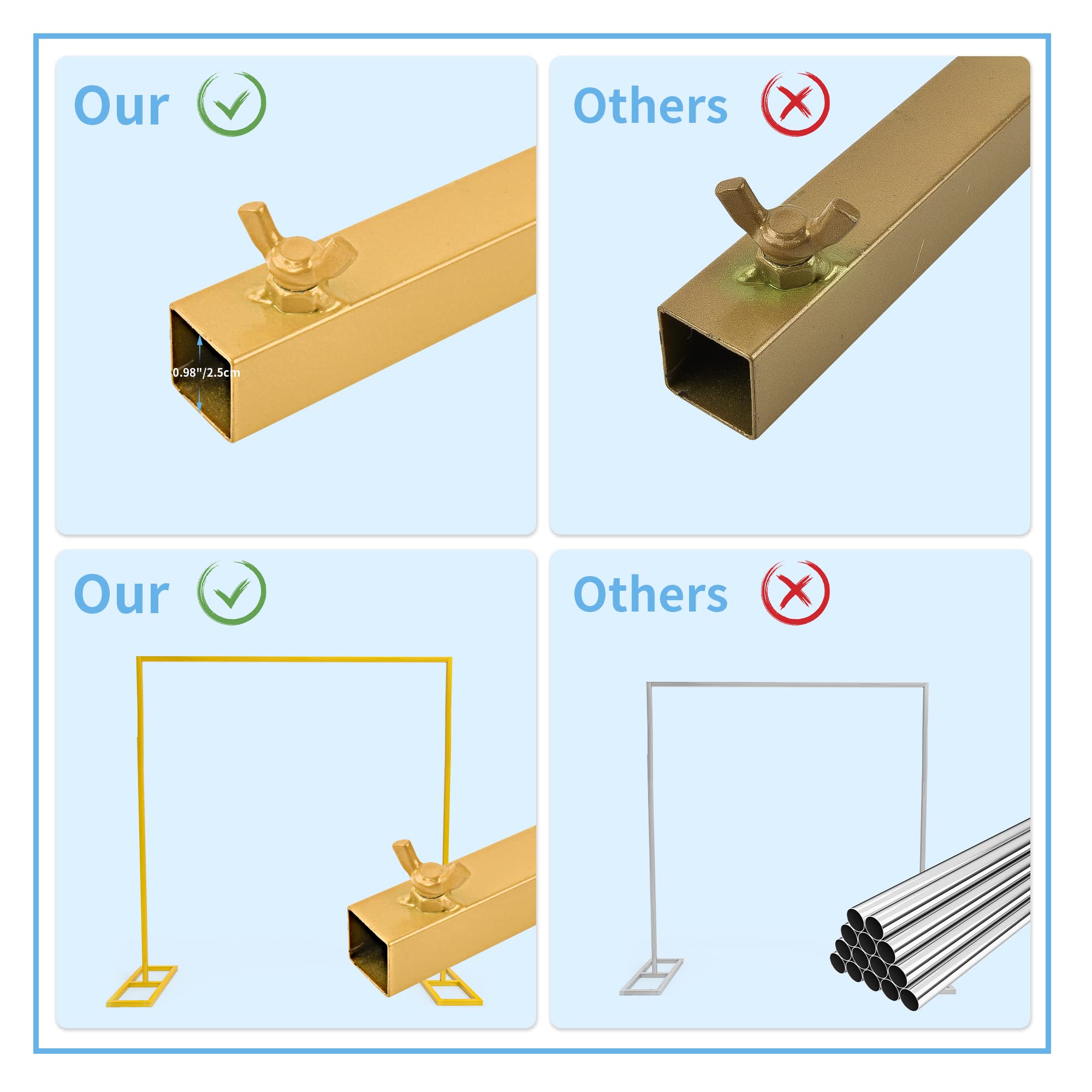 Our

0.98"/2.5cm

Others

Our

Others