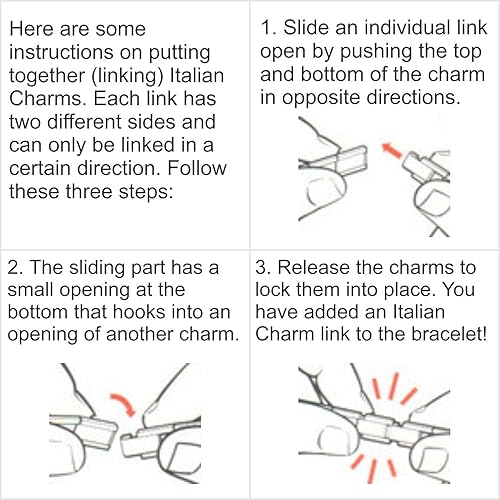 Here are some instructions on putting together (linking) Italian Charms. Each link has two different sides and can only be linked in a certain direction. Follow these three steps:

1. Slide an individual link open by pushing the top and bottom of the charm in opposite directions.

2. The sliding part has a small opening at the bottom that hooks into an opening of another charm.

3. Release the charms to lock them into place. You have added an Italian Charm link to the bracelet!