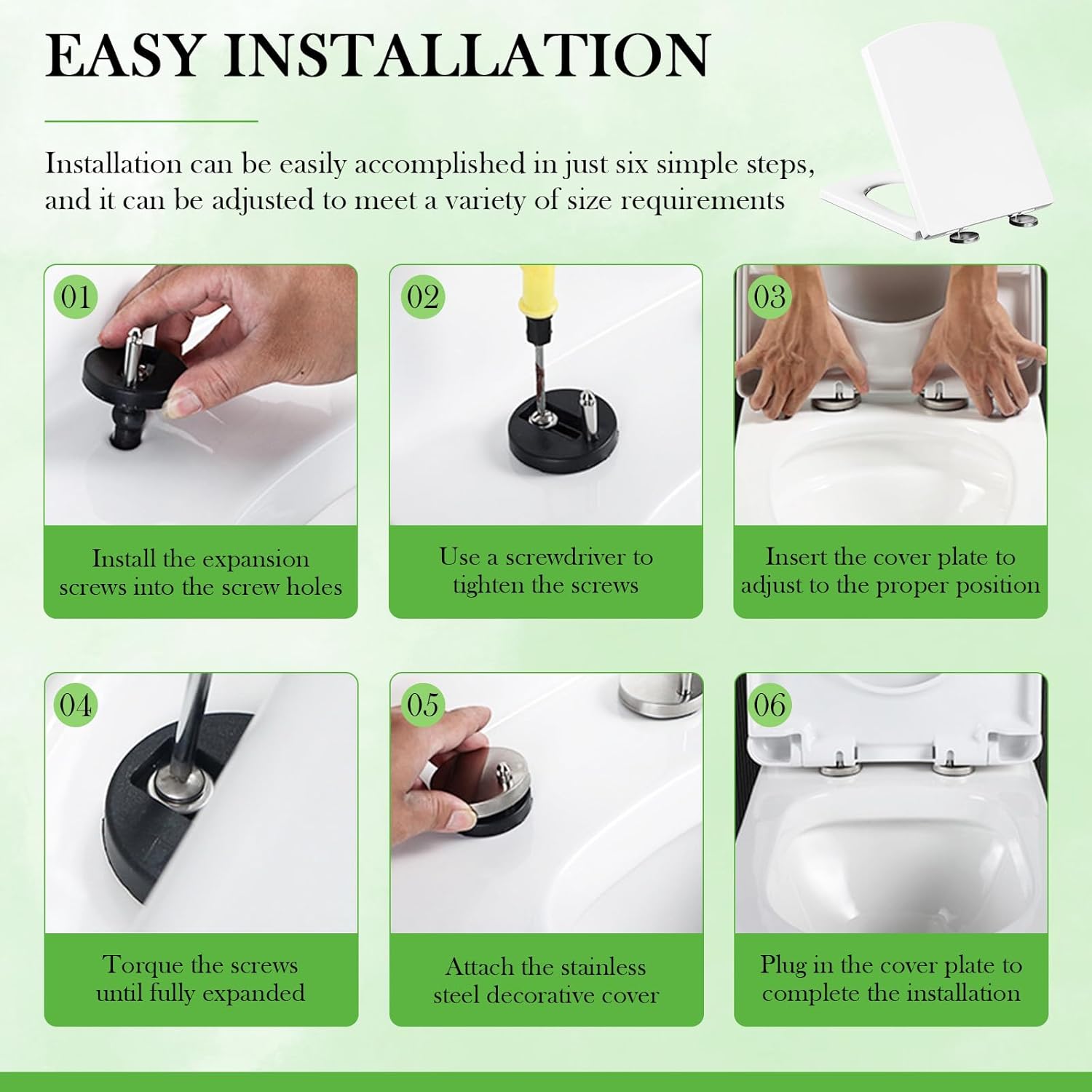 EASY INSTALLATION

Installation can be easily accomplished in just six simple steps, and it can be adjusted to meet a variety of size requirements

01

Install the expansion screws into the screw holes

02

Use a screwdriver to tighten the screws

03

Insert the cover plate to adjust to the proper position

04

Torque the screws until fully expanded

05

Attach the stainless steel decorative cover

06

Plug in the cover plate to complete the installation