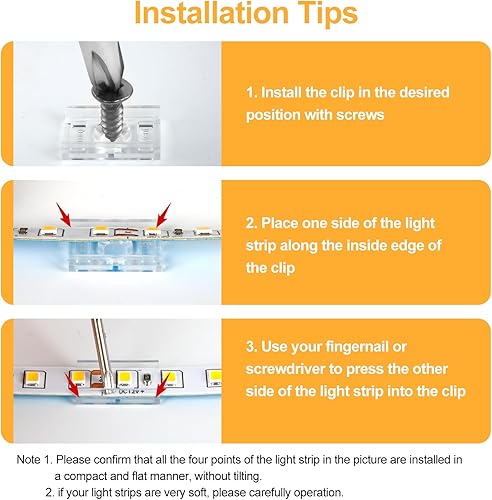 Installation Tips

1. Install the clip in the desired position with screws

2. Place one side of the light strip along the inside edge of the clip

DC12V+

3. Use your fingernail or screwdriver to press the other side of the light strip into the clip

Note 1. Please confirm that all the four points of the light strip in the picture are installed in a compact and flat manner, without tilting.
2. if your light strips are very soft, please carefully operation.