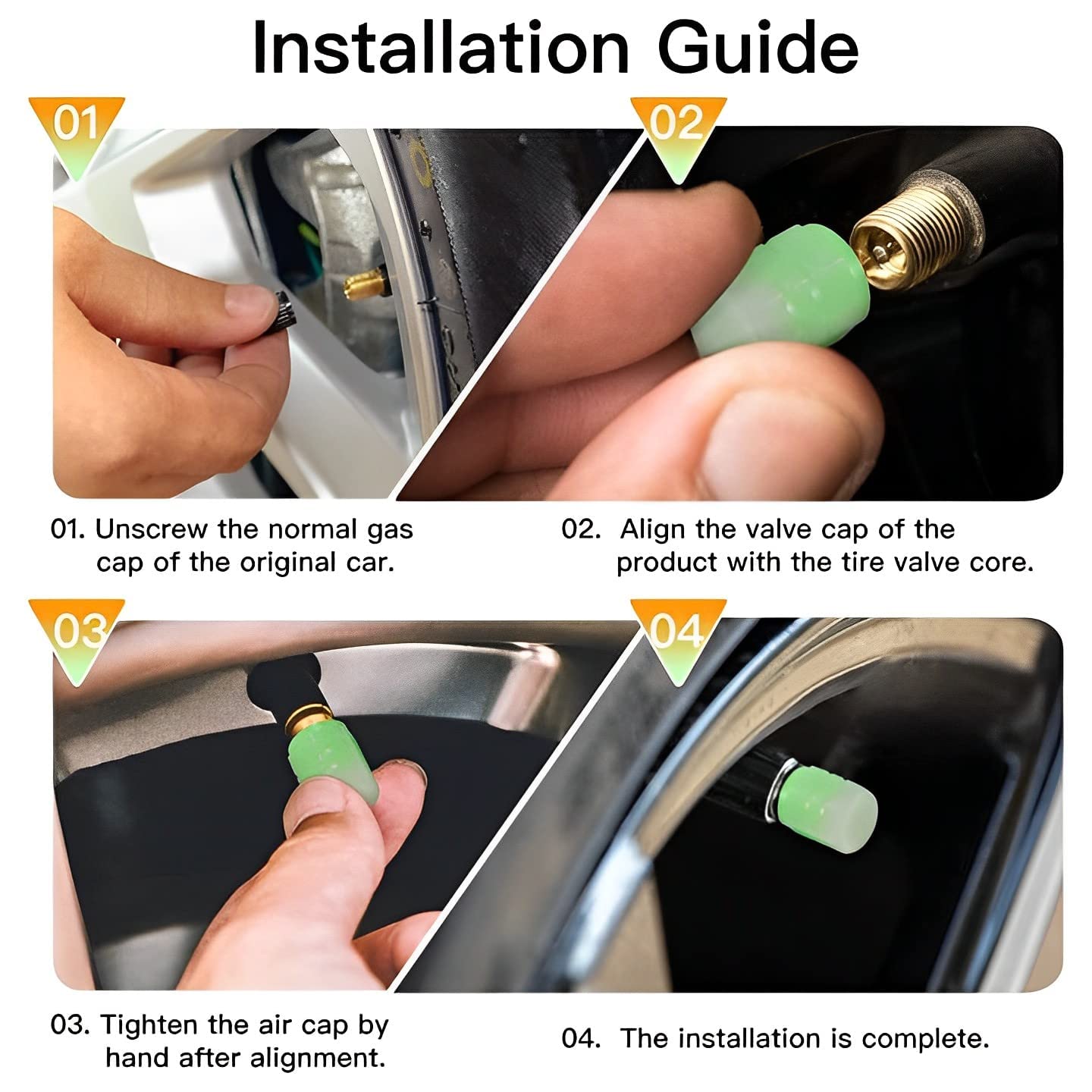 Installation Guide

01

02

01. Unscrew the normal gas cap of the original car.

02. Align the valve cap of the product with the tire valve core.

03

04

03. Tighten the air cap by hand after alignment.

04. The installation is complete.