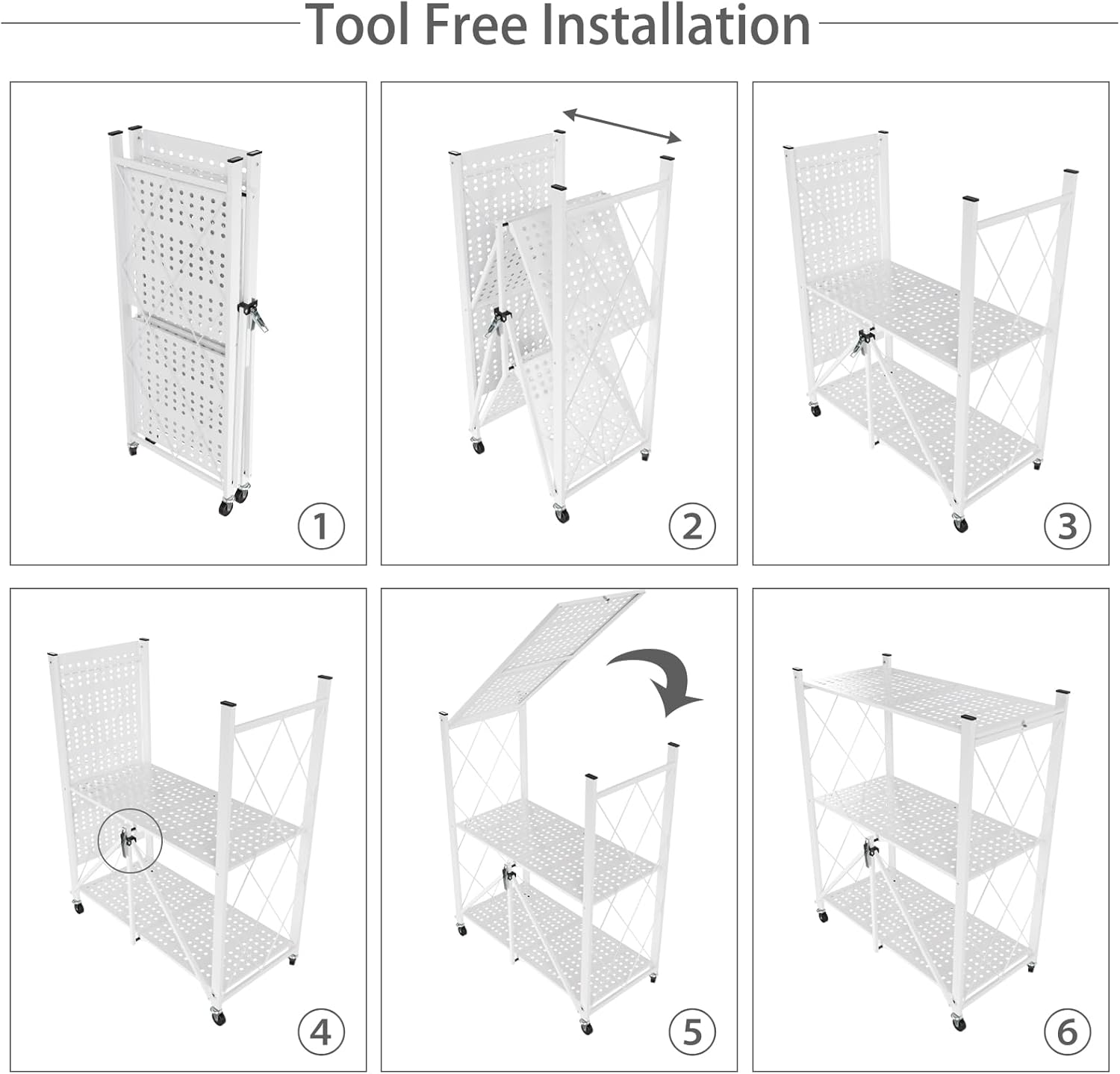 Tool Free Installation

1

2

3

4

5

6