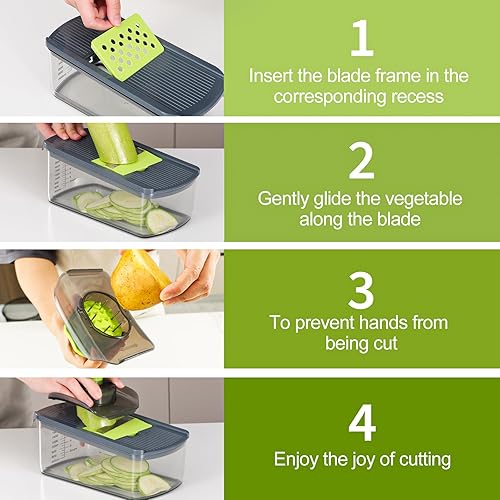 1
Insert the blade frame in the corresponding recess

2
Gently glide the vegetable along the blade

3
To prevent hands from being cut

4
Enjoy the joy of cutting