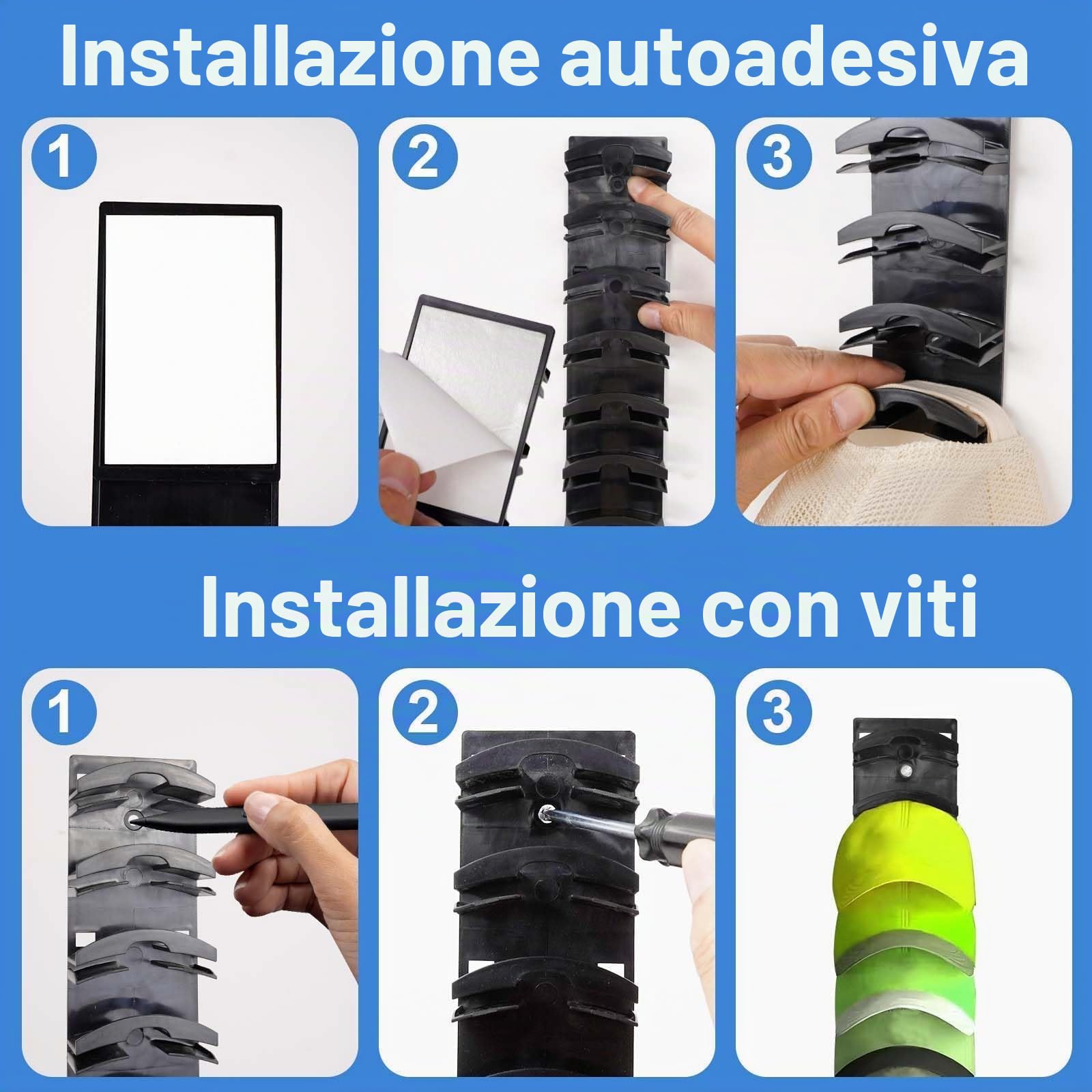 Installazione autoadesiva

1

2

3

Installazione con viti

1

2

3