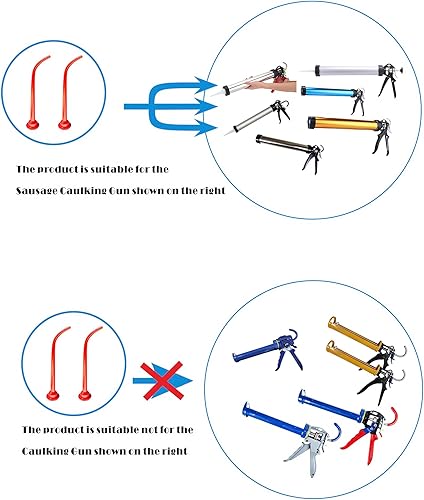 The product is suitable for the
Sausage Caulking Gun shown on the right

The product is suitable not for the
Caulking Gun shown on the right