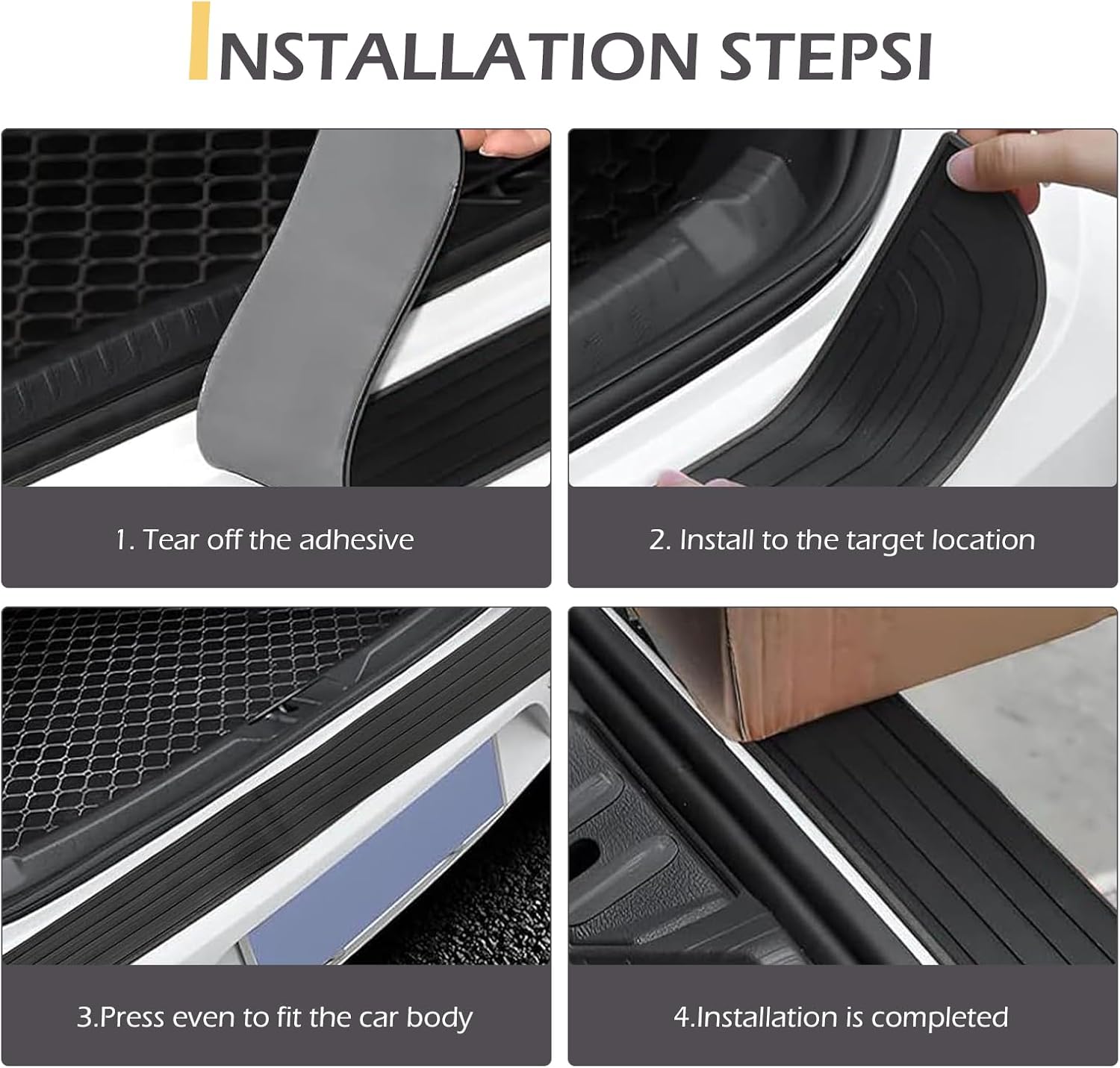 INSTALLATION STEPSI

1. Tear off the adhesive

2. Install to the target location

3.Press even to fit the car body

4.Installation is completed