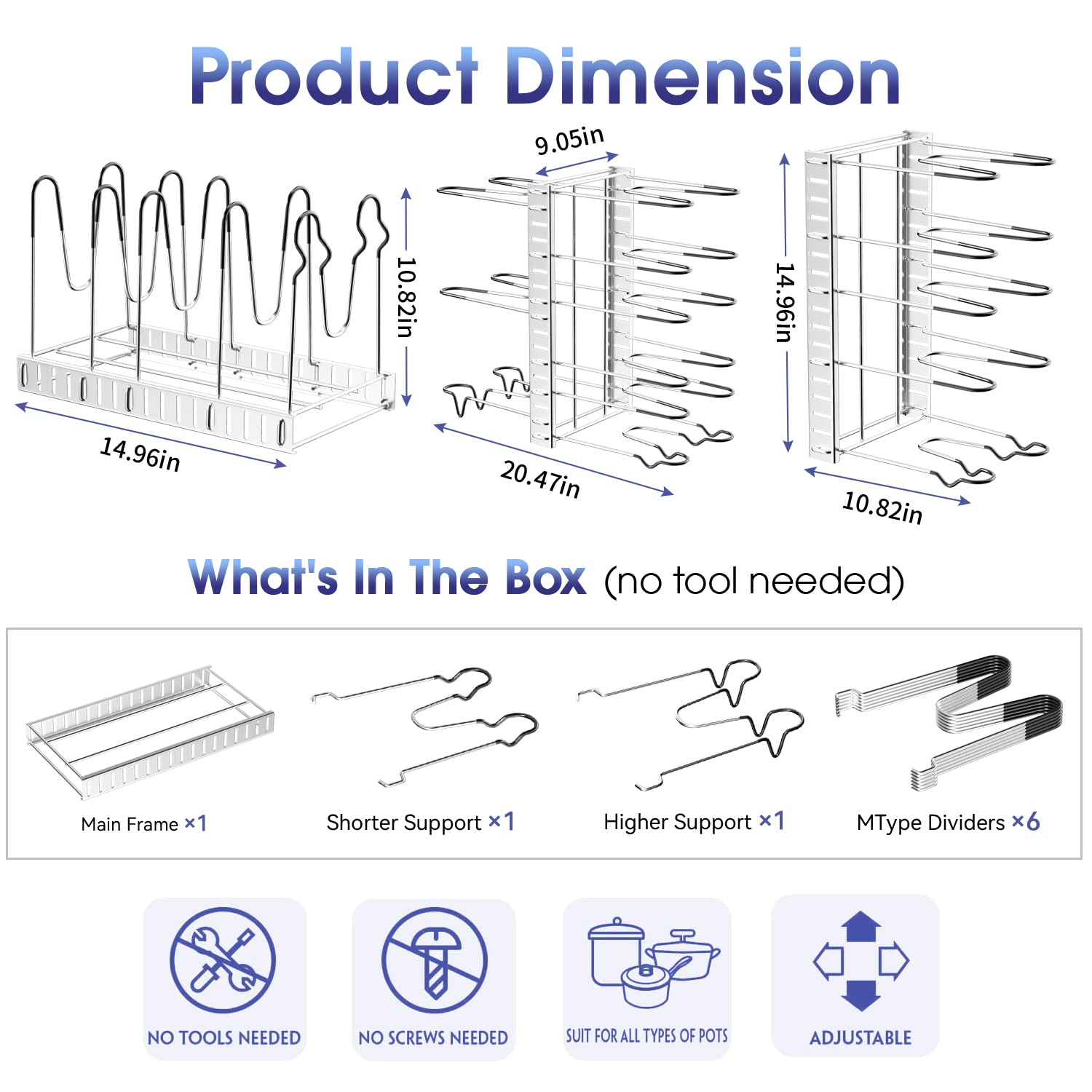 Product Dimension

10.82in

14.96in

9.05in

20.47in

14.96in

10.82in

What's In The Box (no tool needed)

Main Frame ×1

Shorter Support ×1

Higher Support ×1

MType Dividers ×6

NO TOOLS NEEDED

NO SCREWS NEEDED

SUIT FOR ALL TYPES OF POTS

ADJUSTABLE