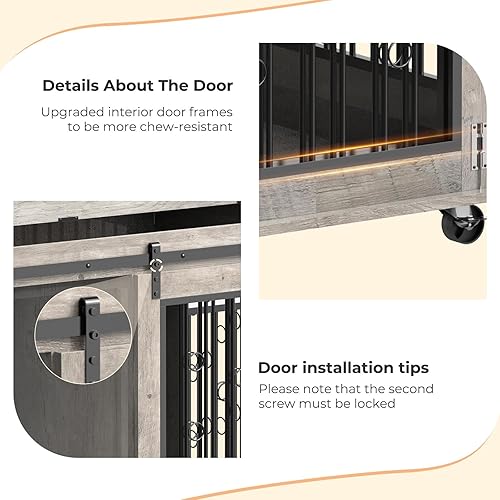 Details About The Door

Upgraded interior door frames to be more chew-resistant

Door installation tips

Please note that the second screw must be locked