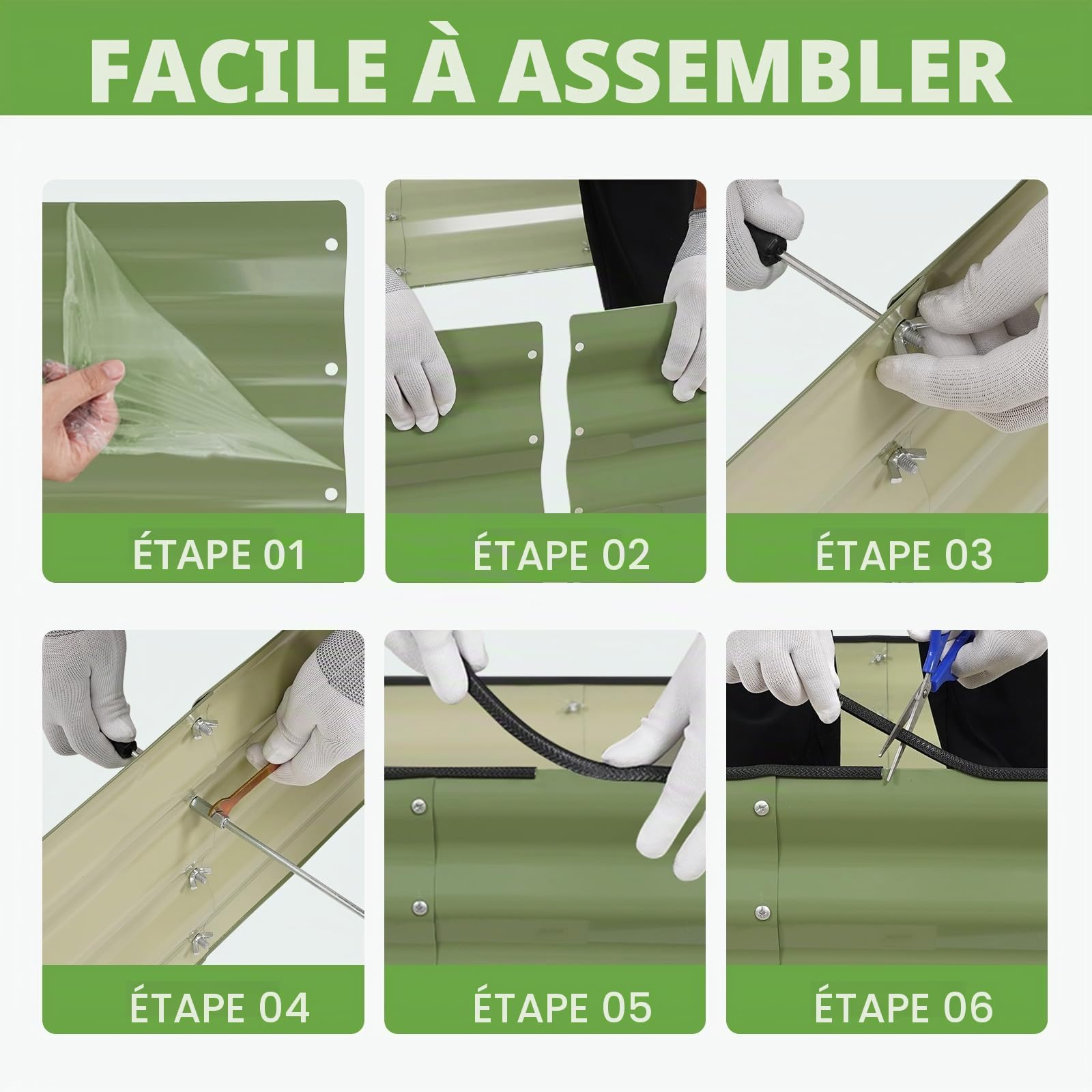 FACILE À ASSEMBLER

ÉTAPE 01

ÉTAPE 02

ÉTAPE 03

ÉTAPE 04

ÉTAPE 05

ÉTAPE 06