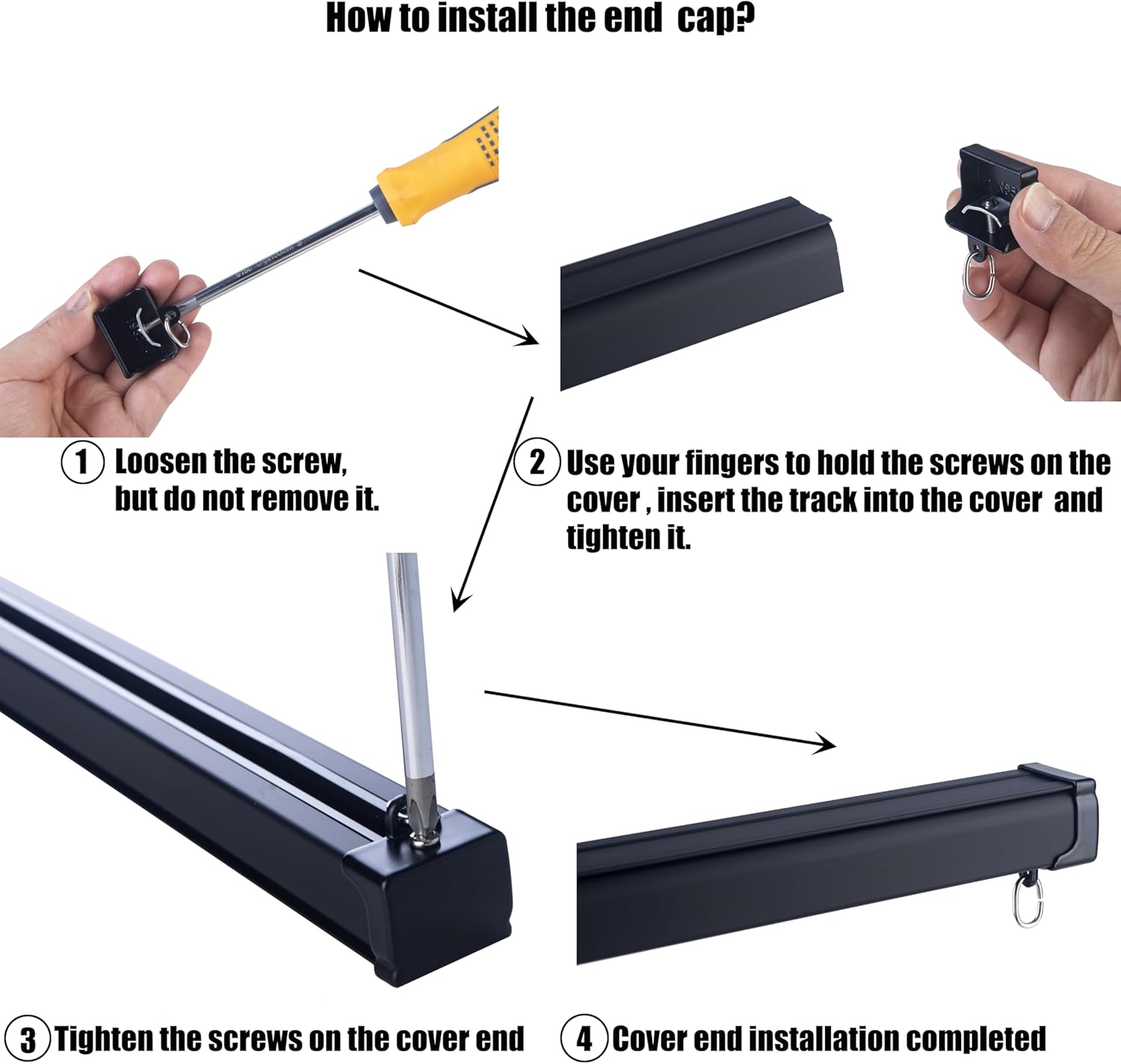 How to install the end cap?

1 Loosen the screw, but do not remove it.

2 Use your fingers to hold the screws on the cover , insert the track into the cover and tighten it.

3 Tighten the screws on the cover end

4 Cover end installation completed