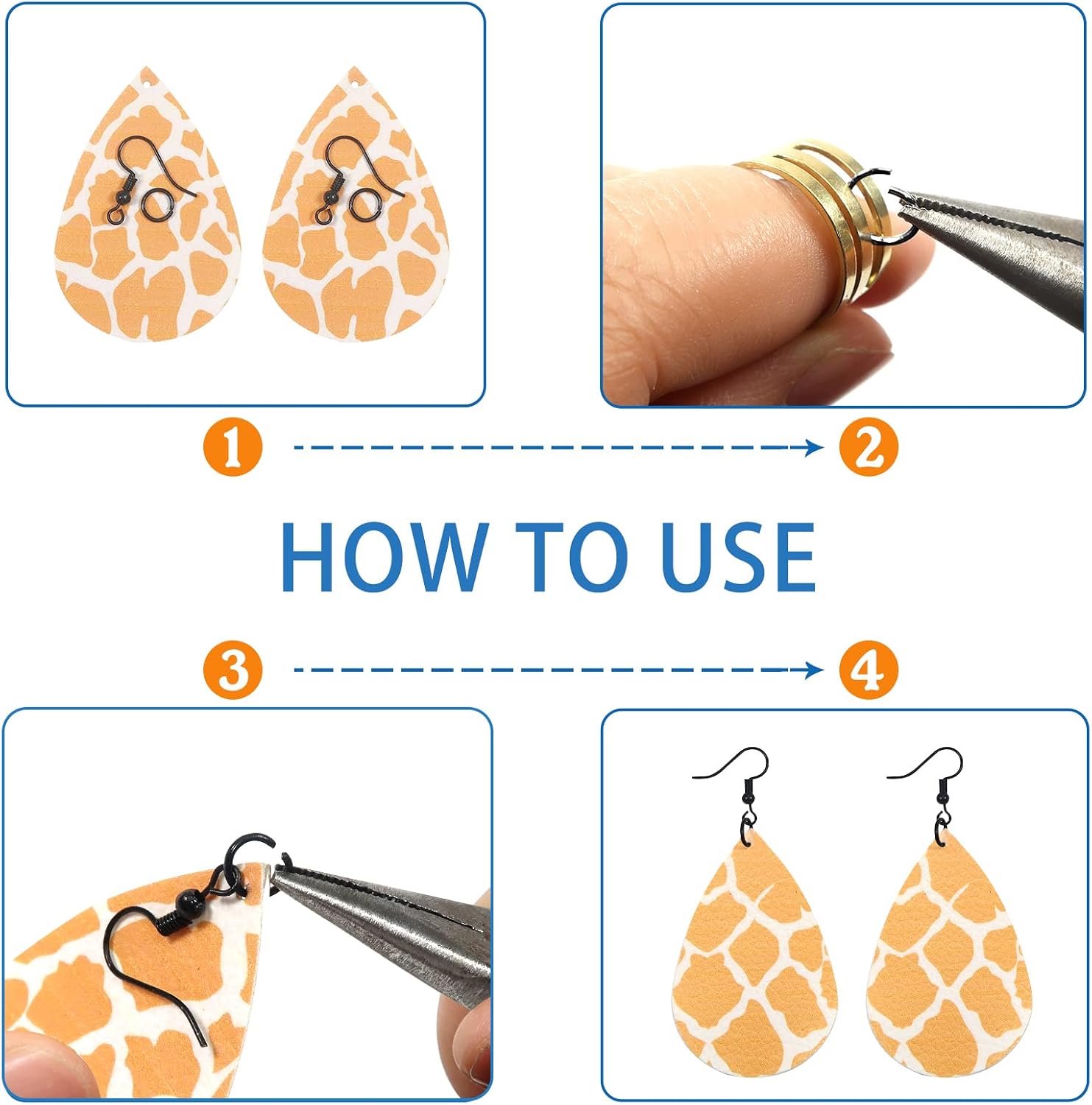 1

2

HOW TO USE

3

4