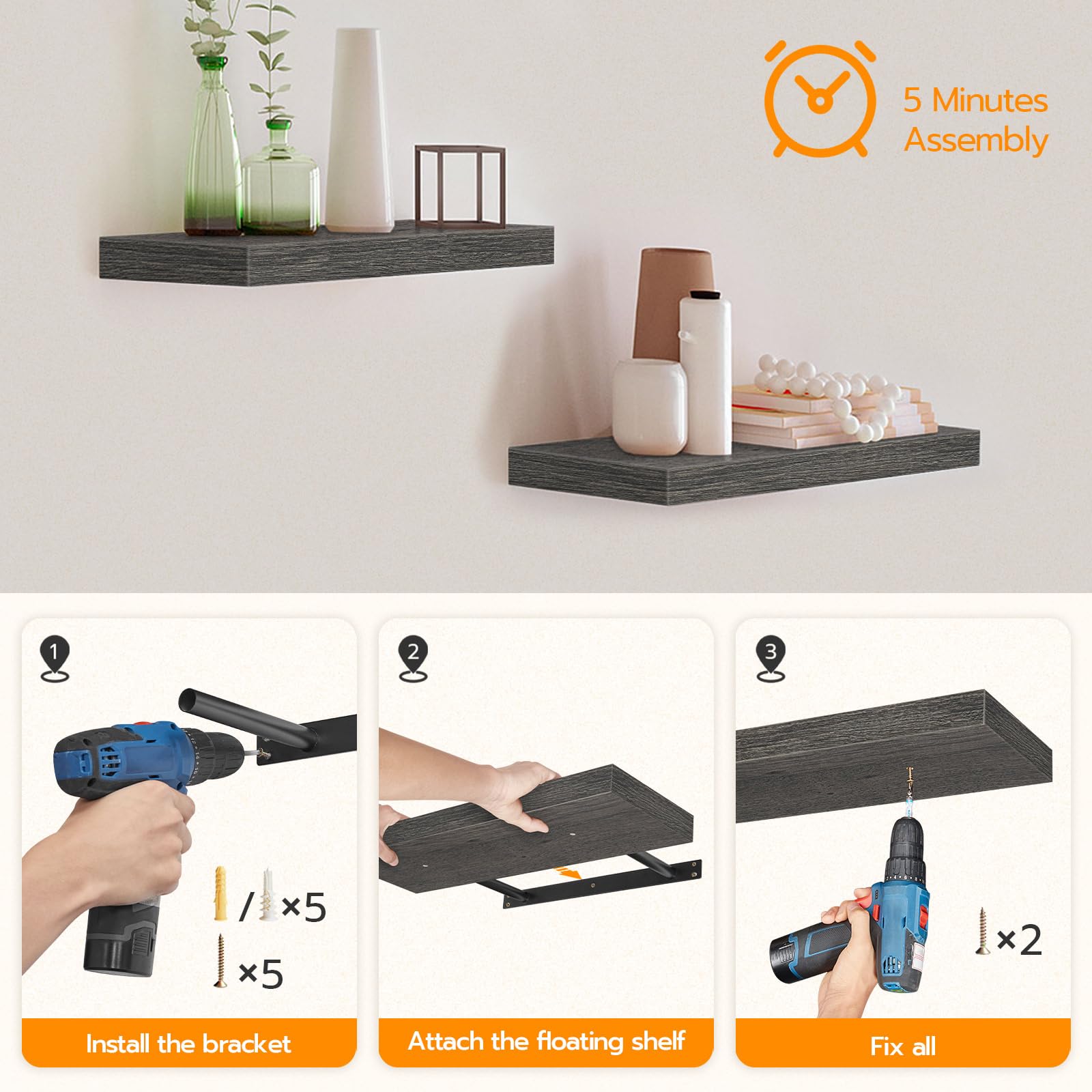 5 Minutes Assembly

1

/ ×5

×5

Install the bracket

2

Attach the floating shelf

3

×2

Fix all