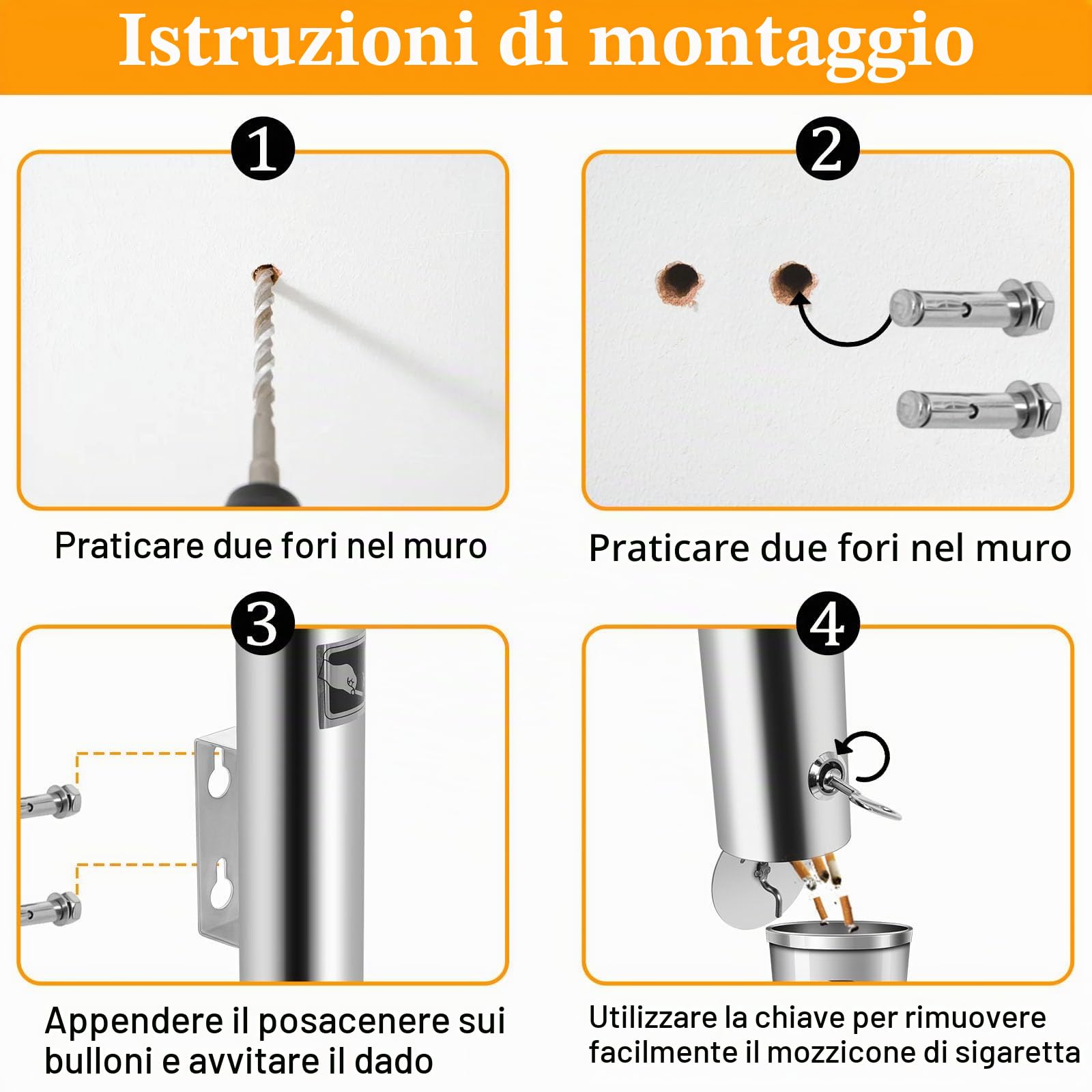 Istruzioni di montaggio

1

Praticare due fori nel muro

2

Praticare due fori nel muro

3

Appendere il posacenere sui bulloni e avvitare il dado

4

Utilizzare la chiave per rimuovere facilmente il mozzicone di sigaretta