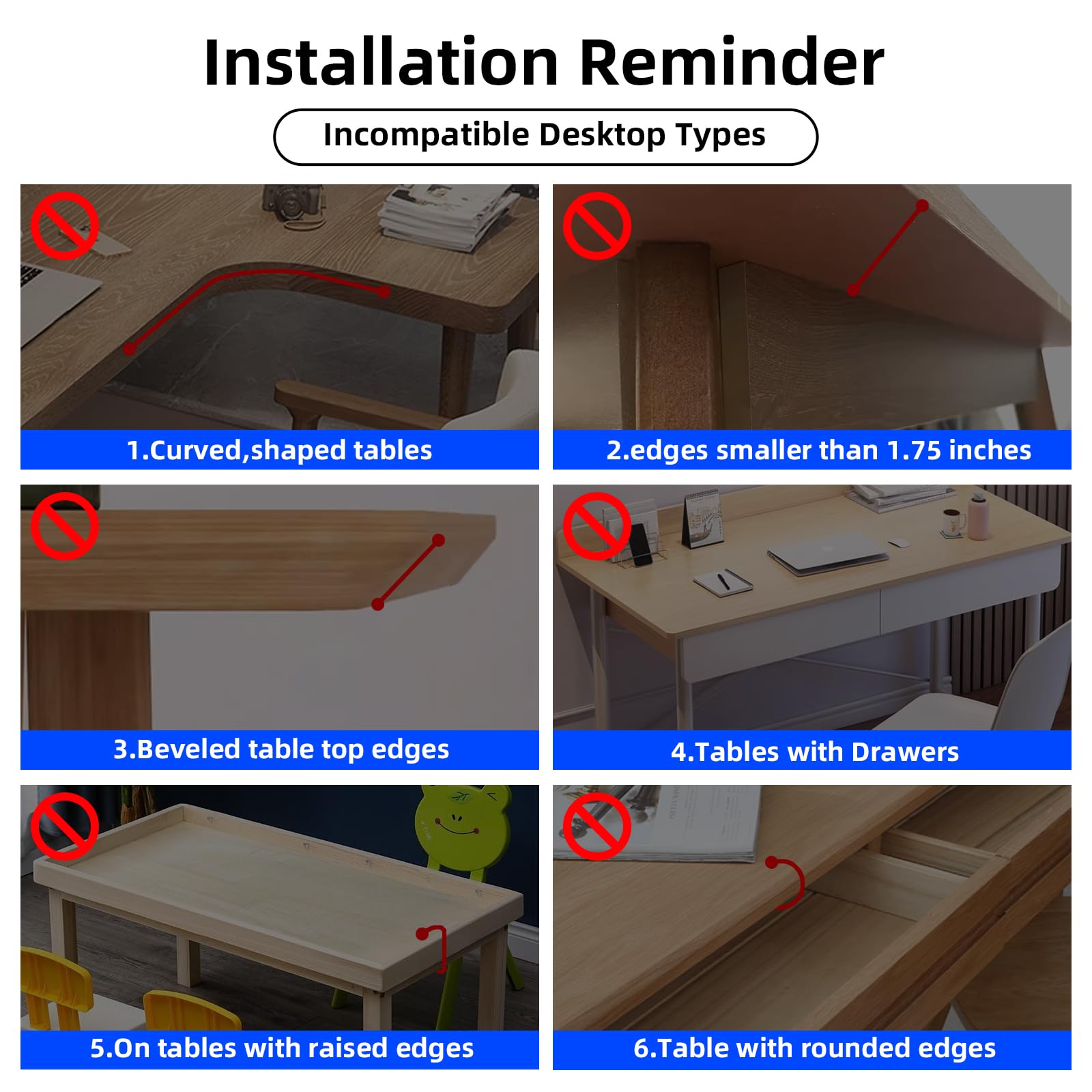 Installation Reminder

Incompatible Desktop Types

1.Curved,shaped tables

2.edges smaller than 1.75 inches

3.Beveled table top edges

4.Tables with Drawers

5.On tables with raised edges

6.Table with rounded edges