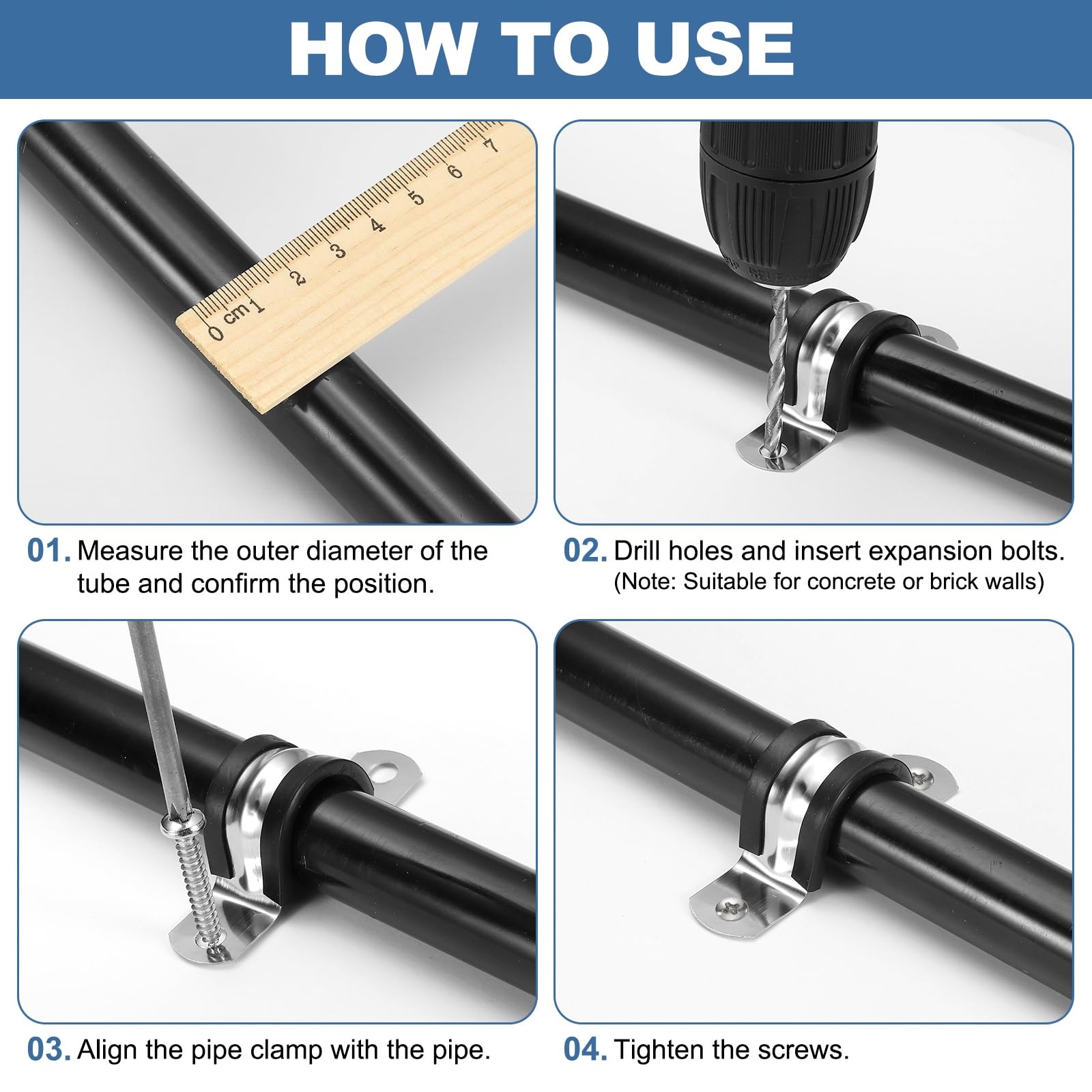 HOW TO USE

0 cm 1 2 3 4 5 6 7

01. Measure the outer diameter of the tube and confirm the position.

02. Drill holes and insert expansion bolts.
(Note: Suitable for concrete or brick walls)

03. Align the pipe clamp with the pipe.

04. Tighten the screws.