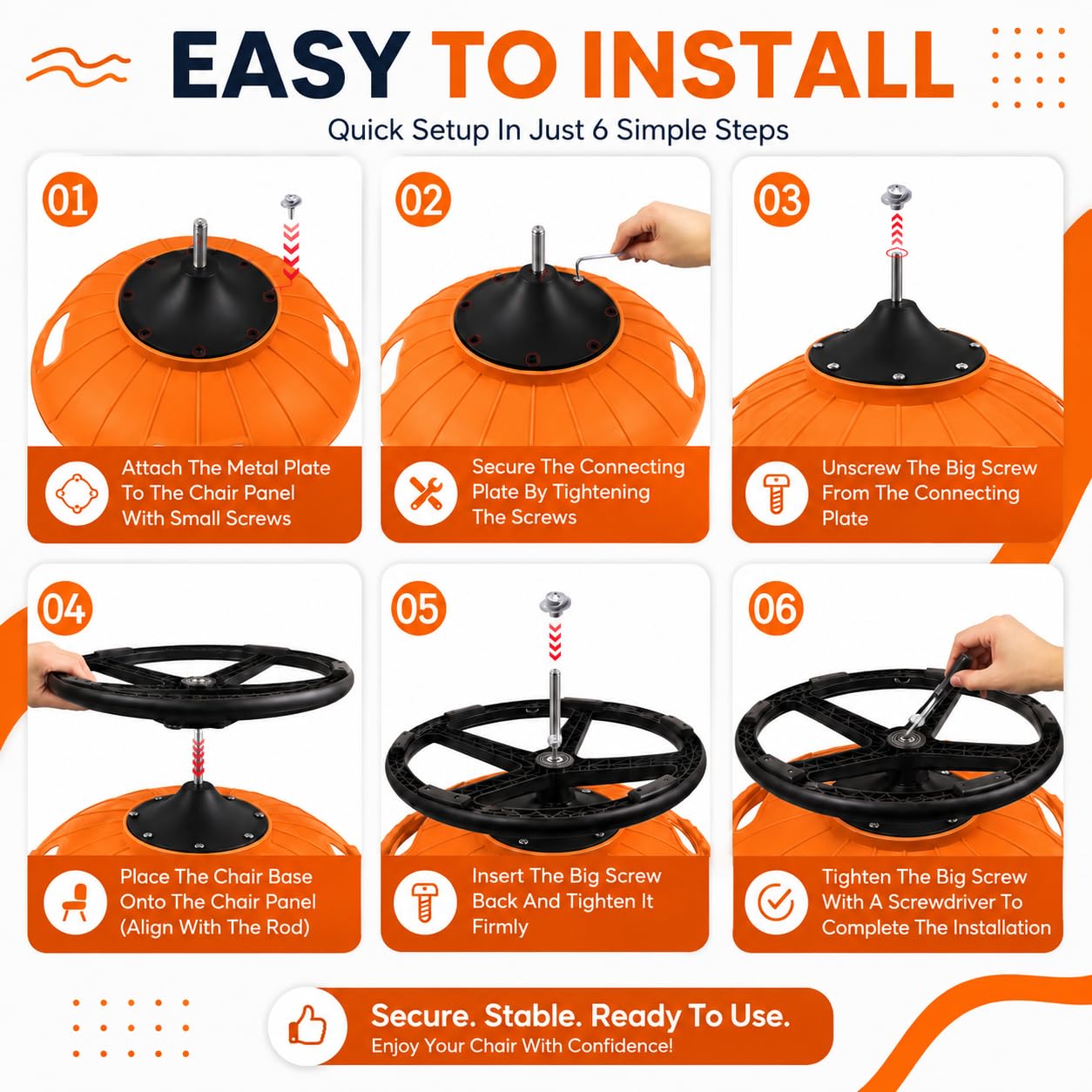 EASY TO INSTALL

Quick Setup In Just 6 Simple Steps

01

Attach The Metal Plate To The Chair Panel With Small Screws

02

Secure The Connecting Plate By Tightening The Screws

03

Unscrew The Big Screw From The Connecting Plate

04

Place The Chair Base Onto The Chair Panel (Align With The Rod)

05

Insert The Big Screw Back And Tighten It Firmly

06

Tighten The Big Screw With A Screwdriver To Complete The Installation

Secure. Stable. Ready To Use.

Enjoy Your Chair With Confidence!