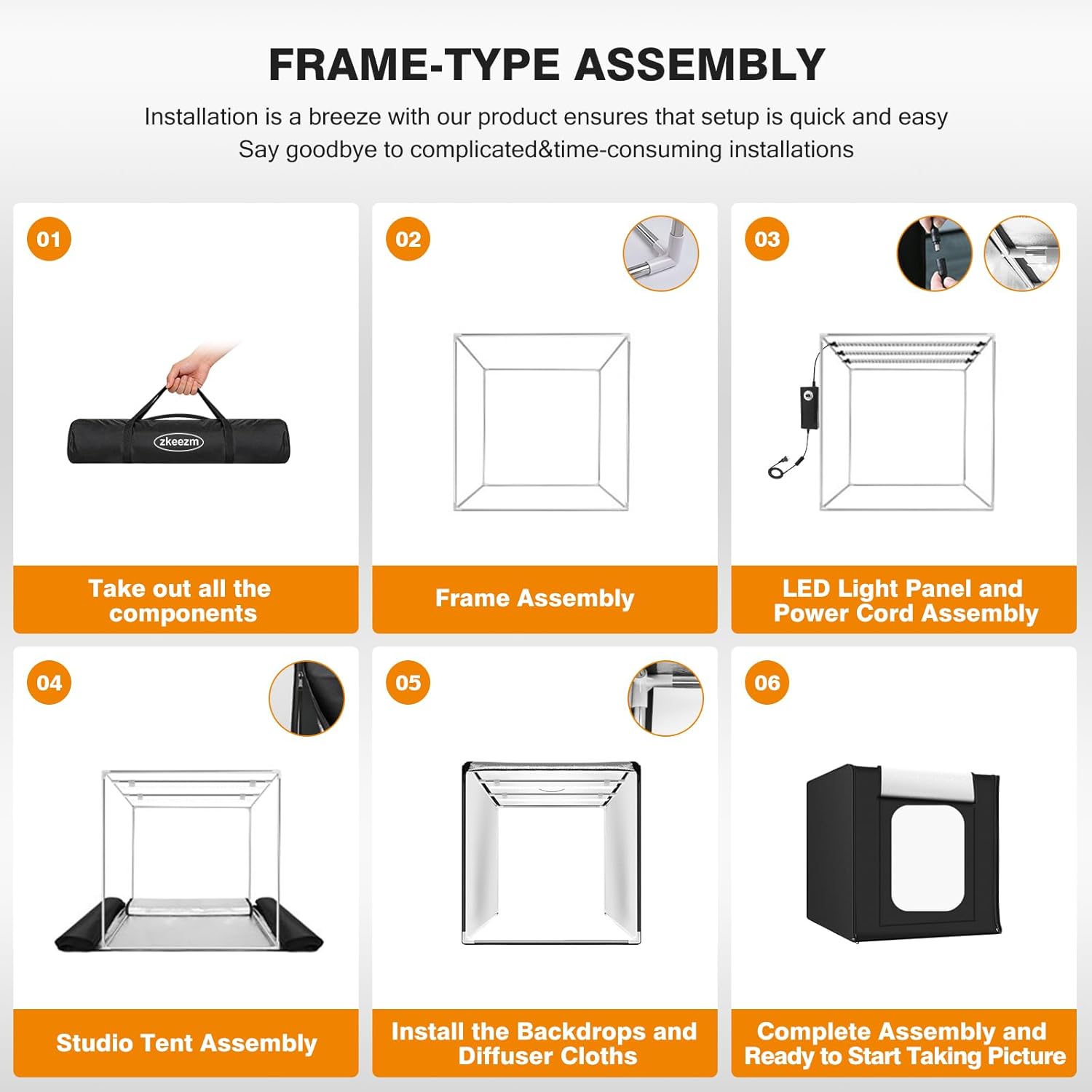 FRAME-TYPE ASSEMBLY

Installation is a breeze with our product ensures that setup is quick and easy
Say goodbye to complicated&time-consuming installations

01

zkeezm

Take out all the components

02

Frame Assembly

03

LED Light Panel and Power Cord Assembly

04

Studio Tent Assembly

05

Install the Backdrops and Diffuser Cloths

06

Complete Assembly and Ready to Start Taking Picture