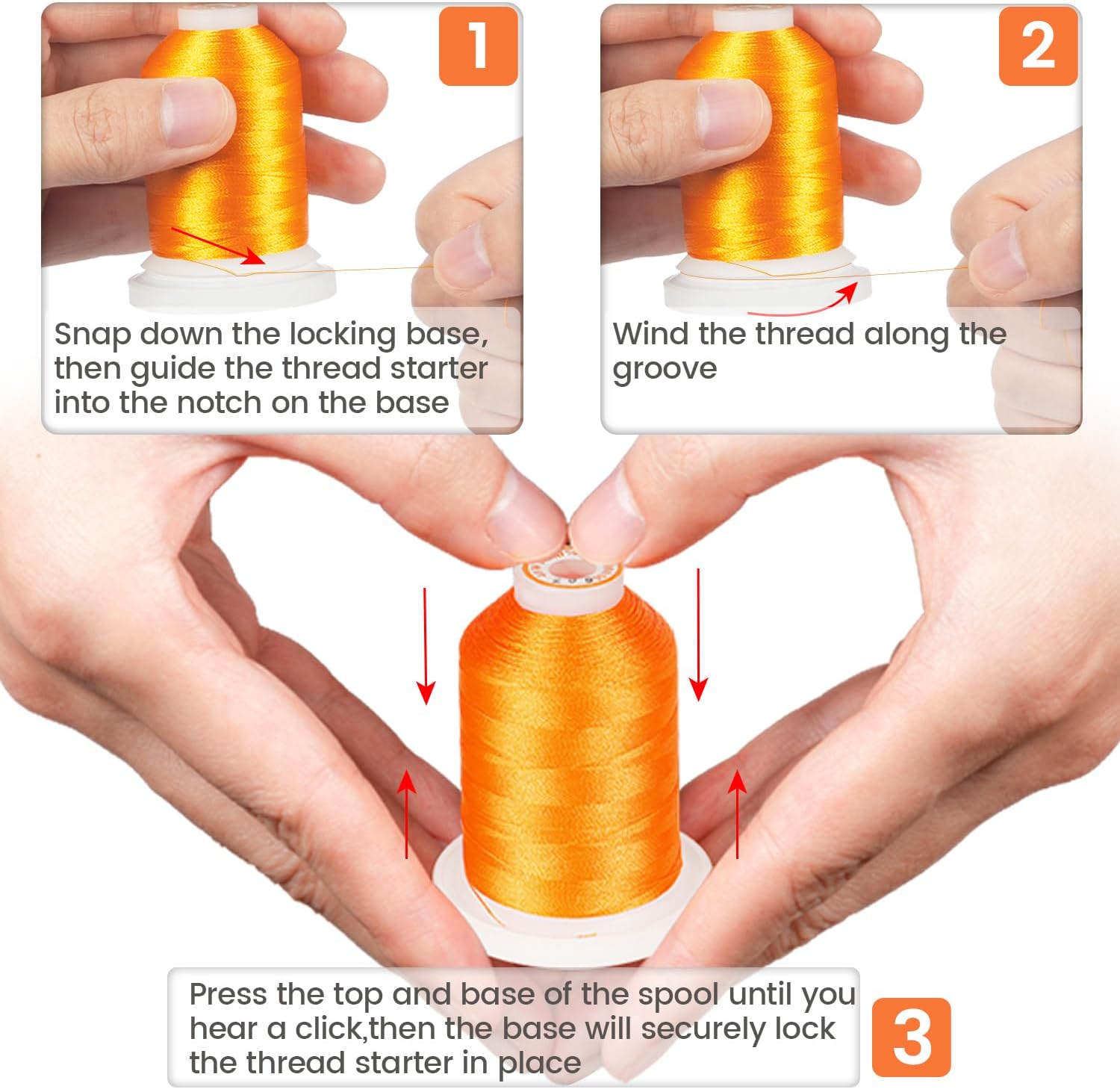 1

Snap down the locking base, then guide the thread starter into the notch on the base

2

Wind the thread along the groove

Press the top and base of the spool until you hear a click,then the base will securely lock the thread starter in place

3