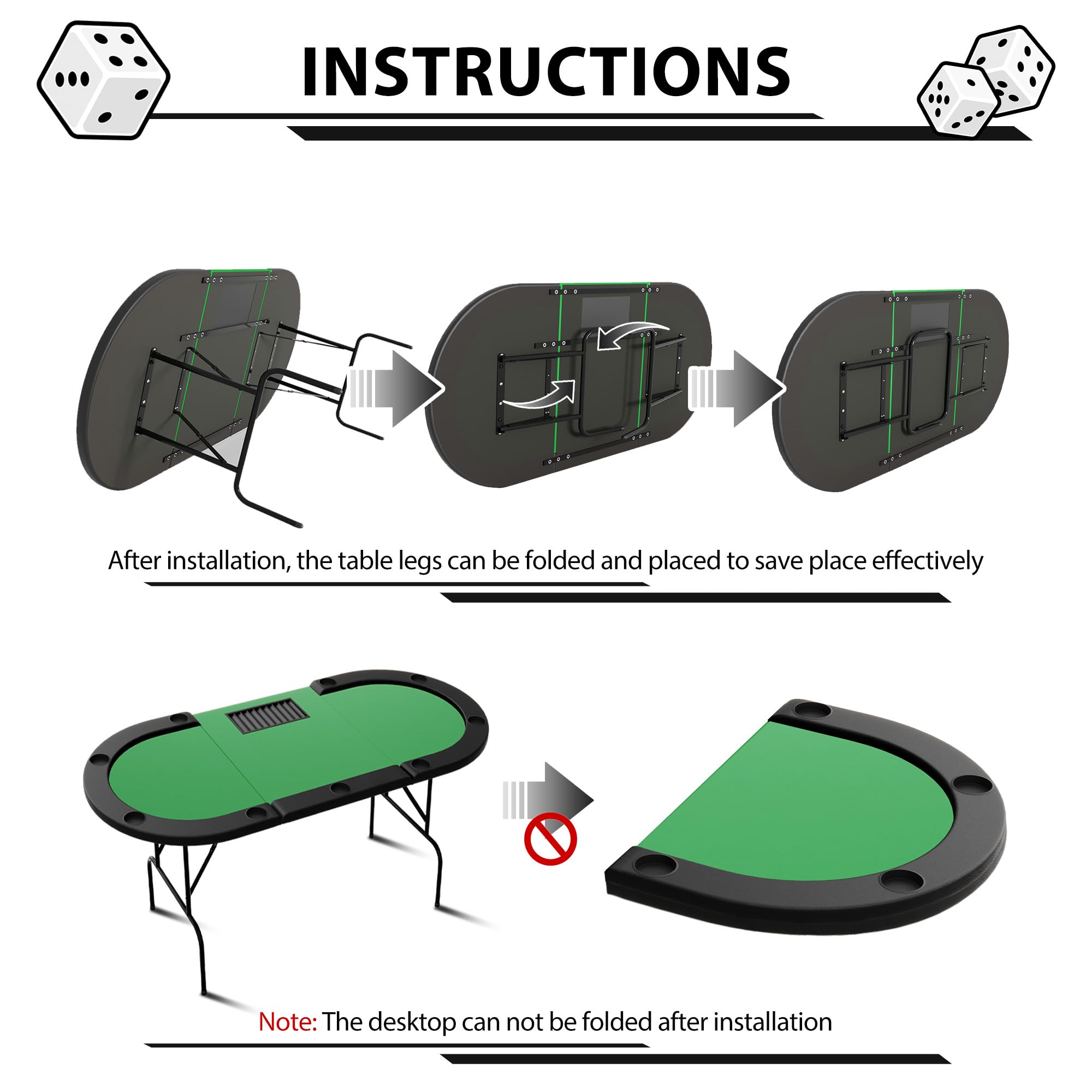 INSTRUCTIONS

After installation, the table legs can be folded and placed to save place effectively

Note: The desktop can not be folded after installation