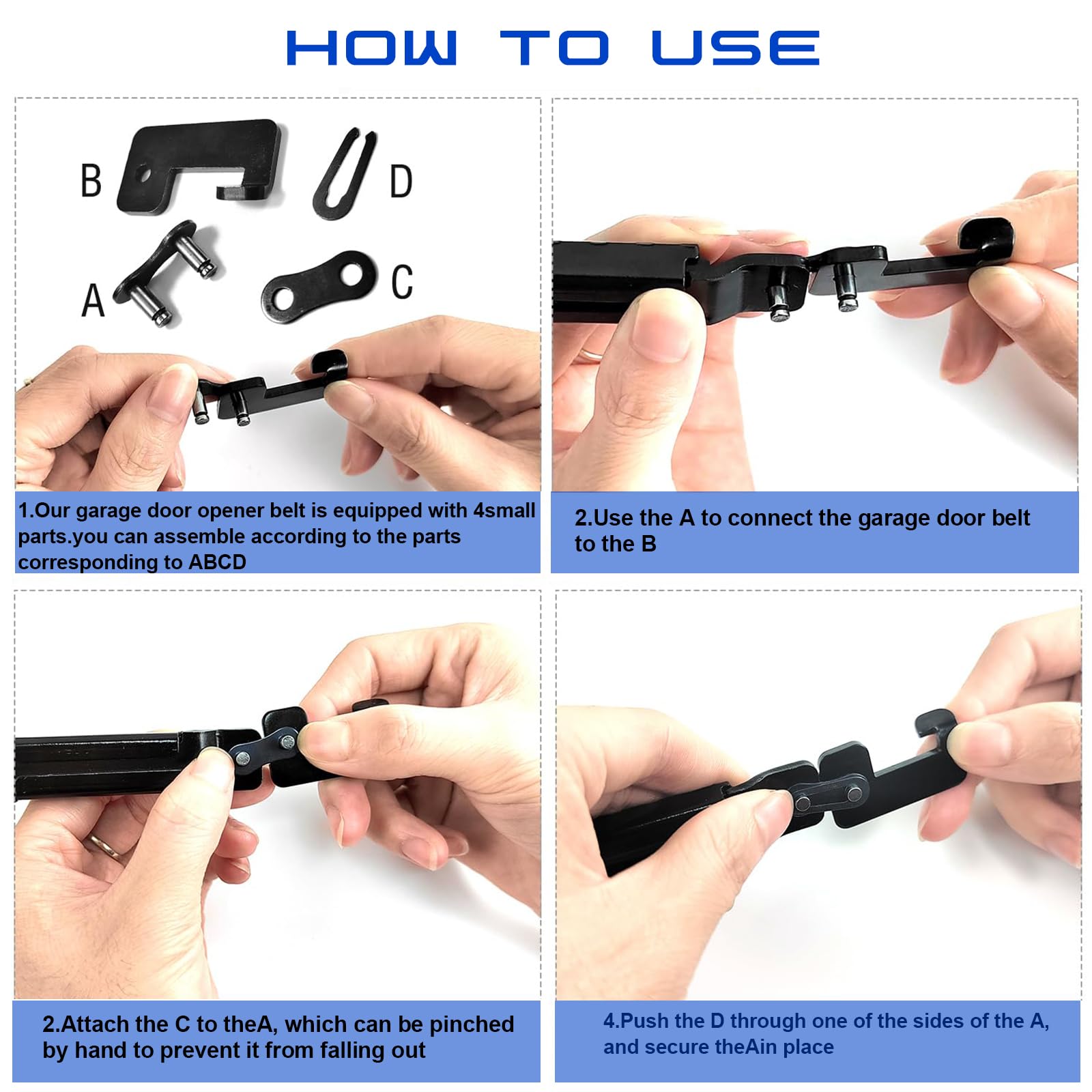 HOW TO USE

B

D

A

C

1.Our garage door opener belt is equipped with 4small parts.you can assemble according to the parts corresponding to ABCD

2.Use the A to connect the garage door belt to the B

2.Attach the C to theA, which can be pinched by hand to prevent it from falling out

4.Push the D through one of the sides of the A, and secure theAin place