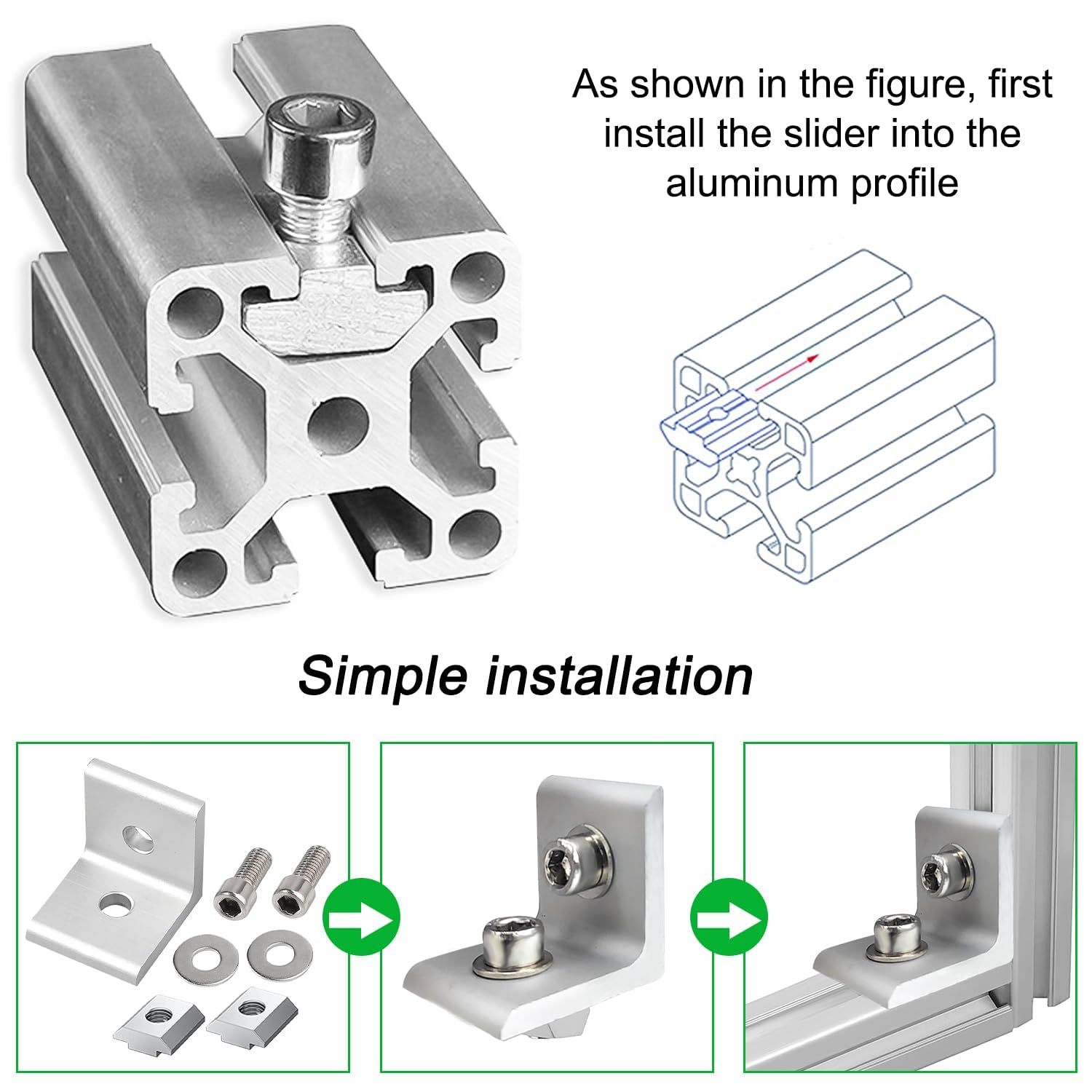 As shown in the figure, first install the slider into the aluminum profile

Simple installation