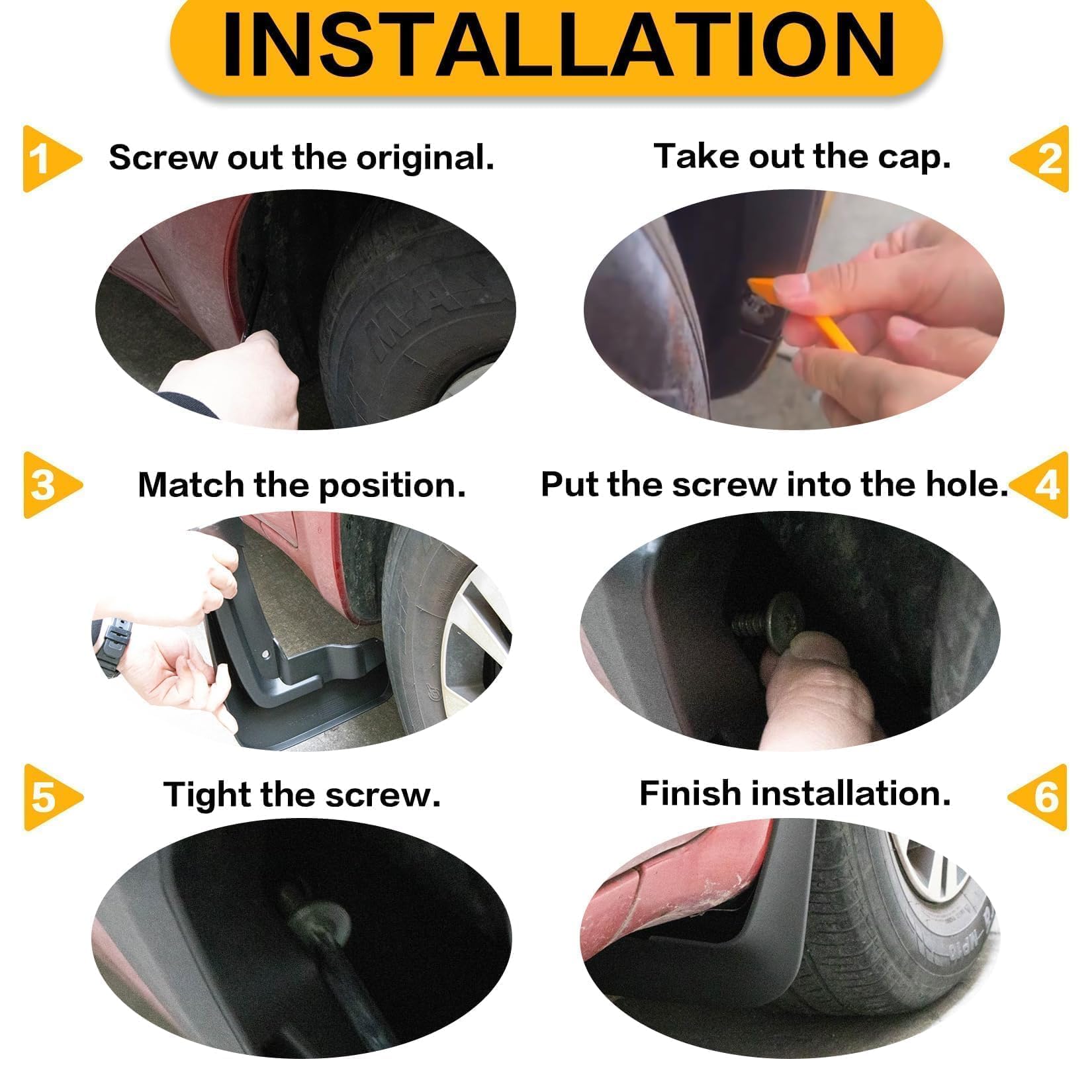 INSTALLATION

1 Screw out the original.

Take out the cap. 2

3 Match the position.

Put the screw into the hole. 4

5 Tight the screw.

Finish installation. 6