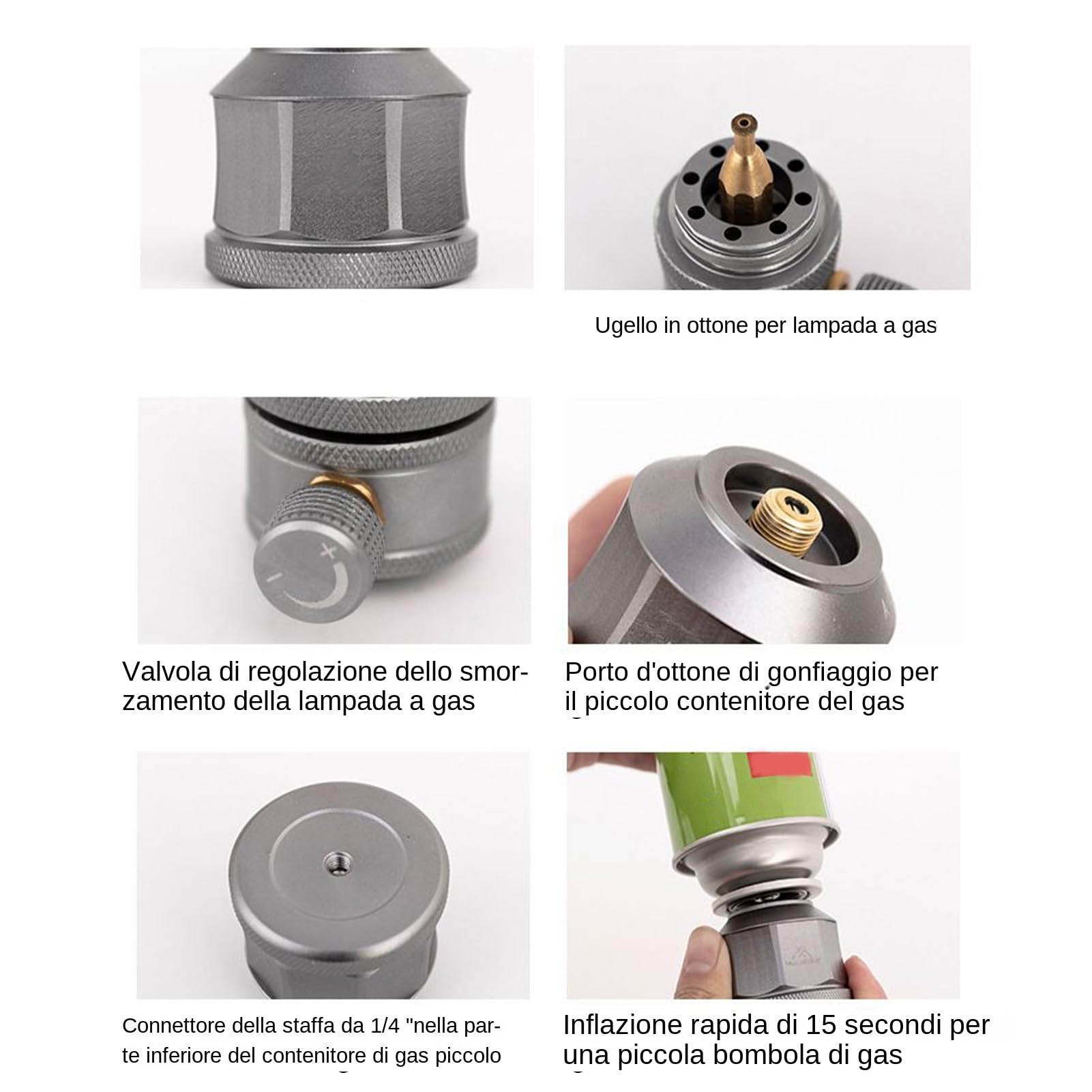 Ugello in ottone per lampada a gas

Valvola di regolazione dello smorzamento della lampada a gas

Porto d'ottone di gonfiaggio per il piccolo contenitore del gas

Connettore della staffa da 1/4 "nella parte inferiore del contenitore di gas piccolo

Inflazione rapida di 15 secondi per una piccola bombola di gas