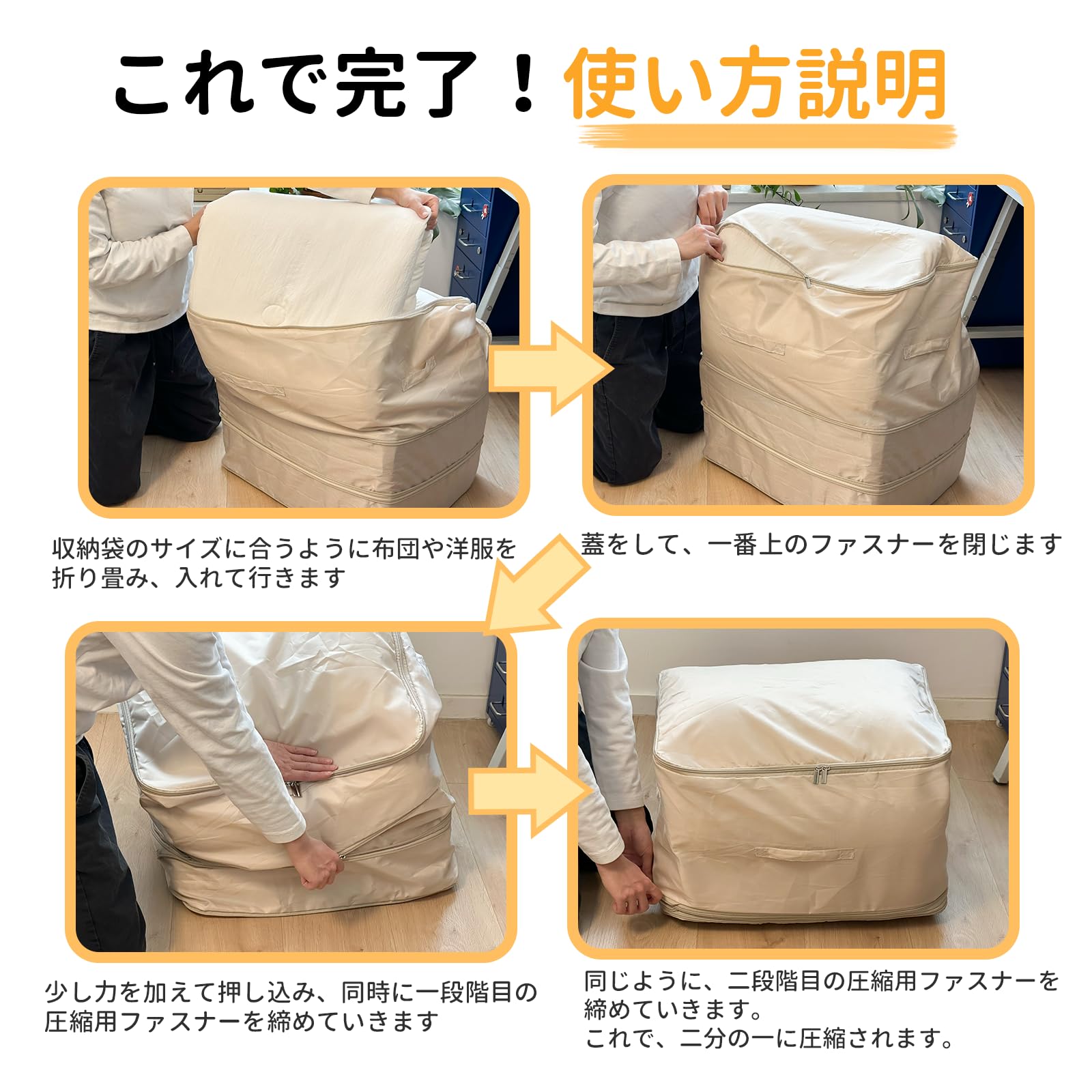 これで完了！使い方説明

収納袋のサイズに合うように布団や洋服を折り畳み、入れて行きます

蓋をして、一番上のファスナーを閉じます

少し力を加えて押し込み、同時に一段階目の圧縮用ファスナーを締めていきます

同じように、二段階目の圧縮用ファスナーを締めていきます。
これで、二分の一に圧縮されます。