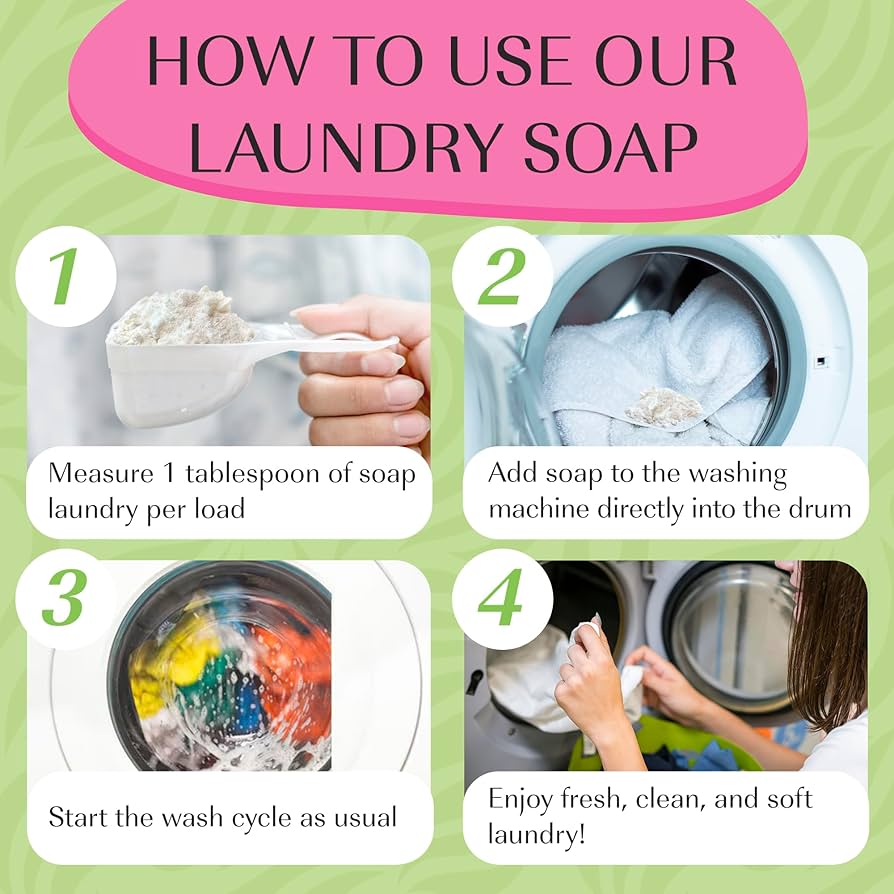 HOW TO USE OUR LAUNDRY SOAP

1

Measure 1 tablespoon of soap laundry per load

2

Add soap to the washing machine directly into the drum

3

Start the wash cycle as usual

4

Enjoy fresh, clean, and soft laundry!