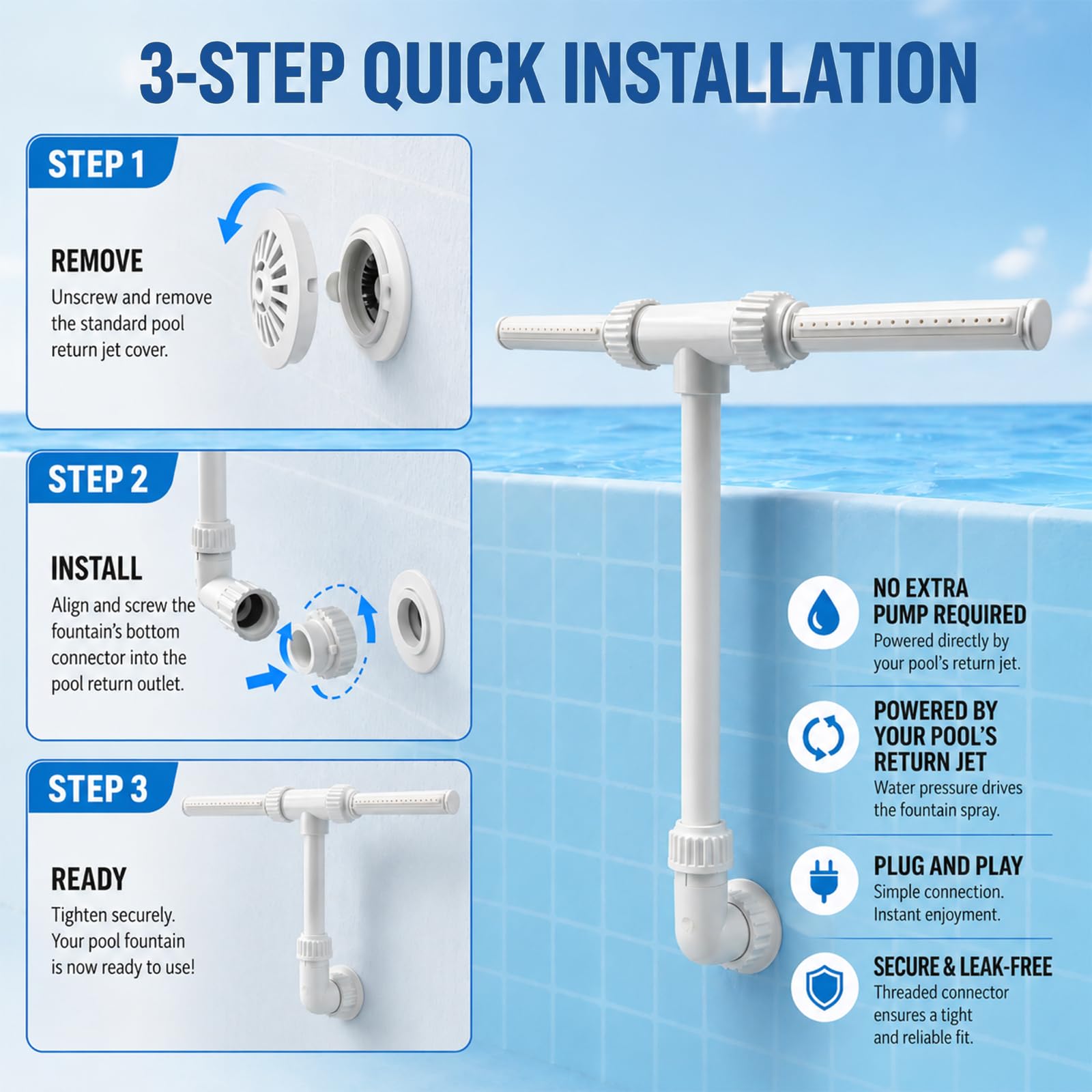 3-STEP QUICK INSTALLATION

STEP 1

REMOVE
Unscrew and remove the standard pool return jet cover.

STEP 2

INSTALL
Align and screw the fountain's bottom connector into the pool return outlet.

STEP 3

READY
Tighten securely. Your pool fountain is now ready to use!

NO EXTRA PUMP REQUIRED
Powered directly by your pool's return jet.

POWERED BY YOUR POOL'S RETURN JET
Water pressure drives the fountain spray.

PLUG AND PLAY
Simple connection. Instant enjoyment.

SECURE & LEAK-FREE
Threaded connector ensures a tight and reliable fit.