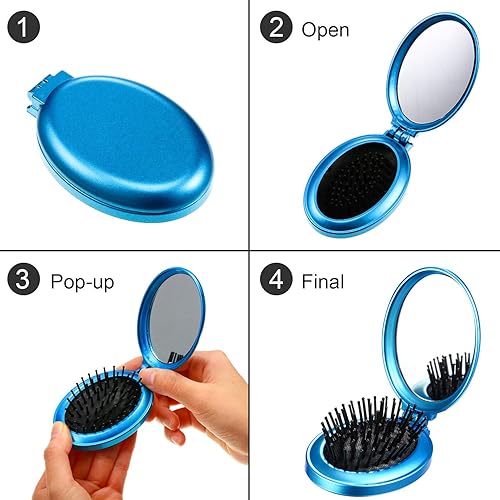 1

2 Open

3 Pop-up

4 Final