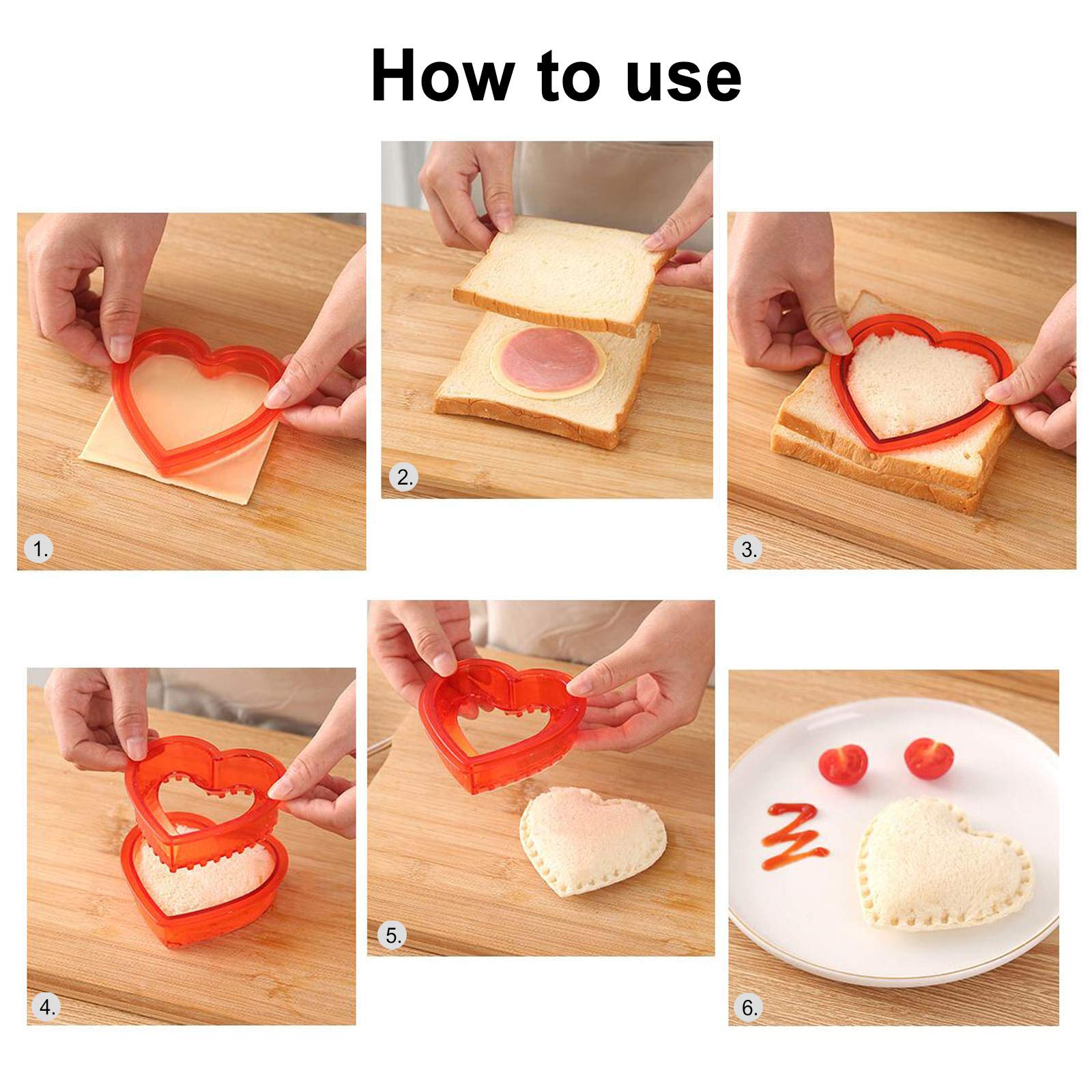 How to use

1.

2.

3.

4.

5.

6.