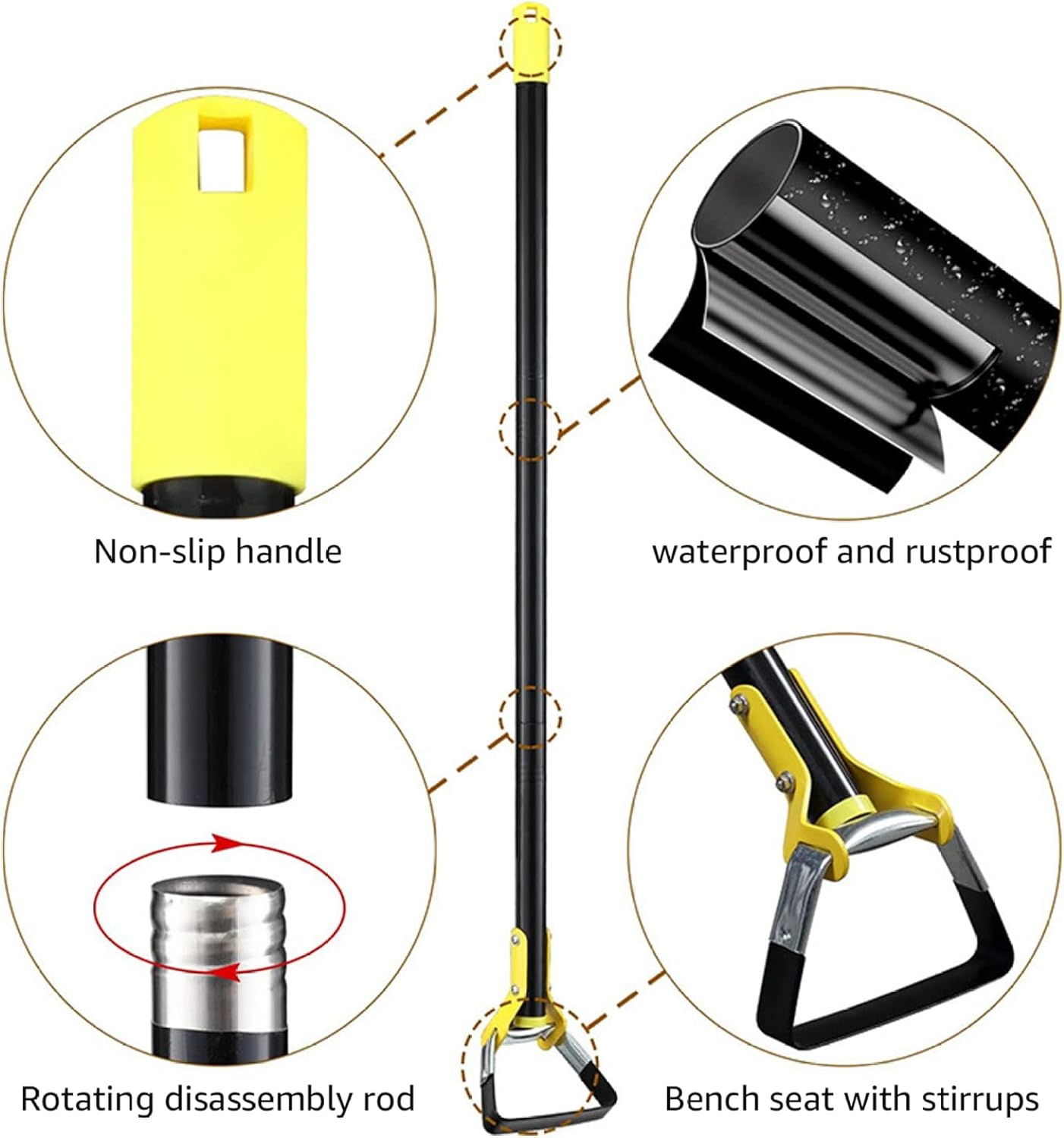 Non-slip handle

waterproof and rustproof

Rotating disassembly rod

Bench seat with stirrups