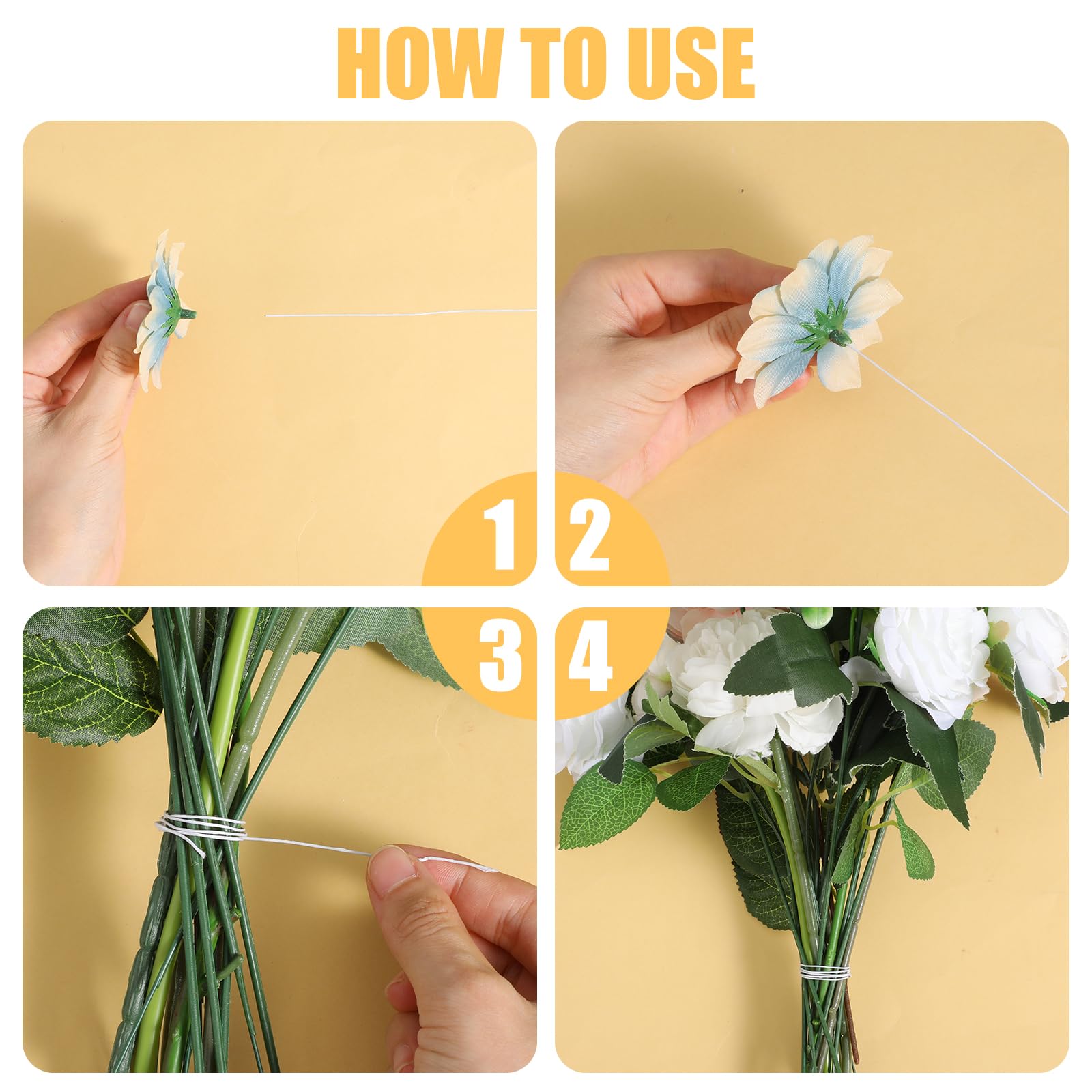 HOW TO USE

1

2

3

4